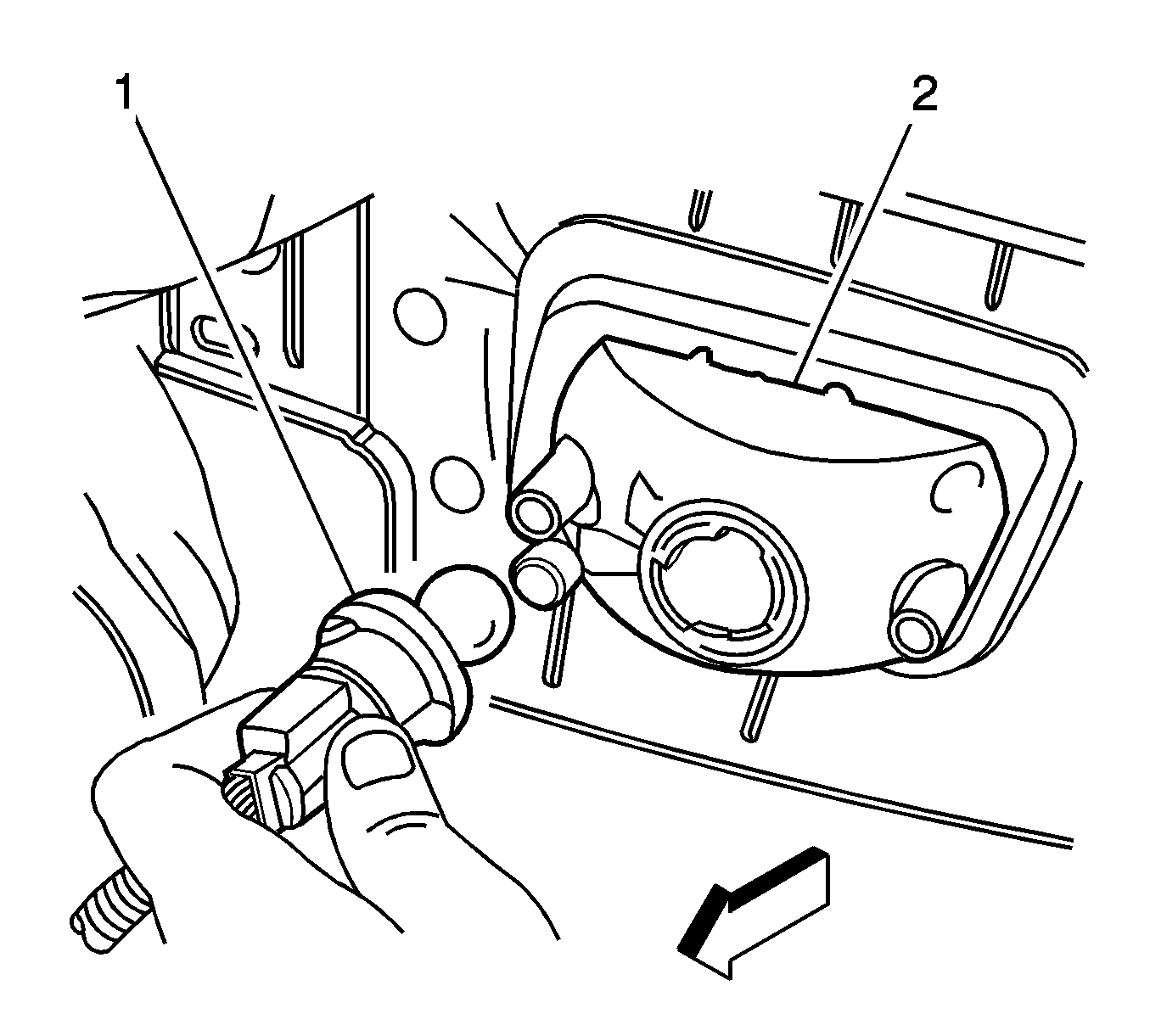 1
2