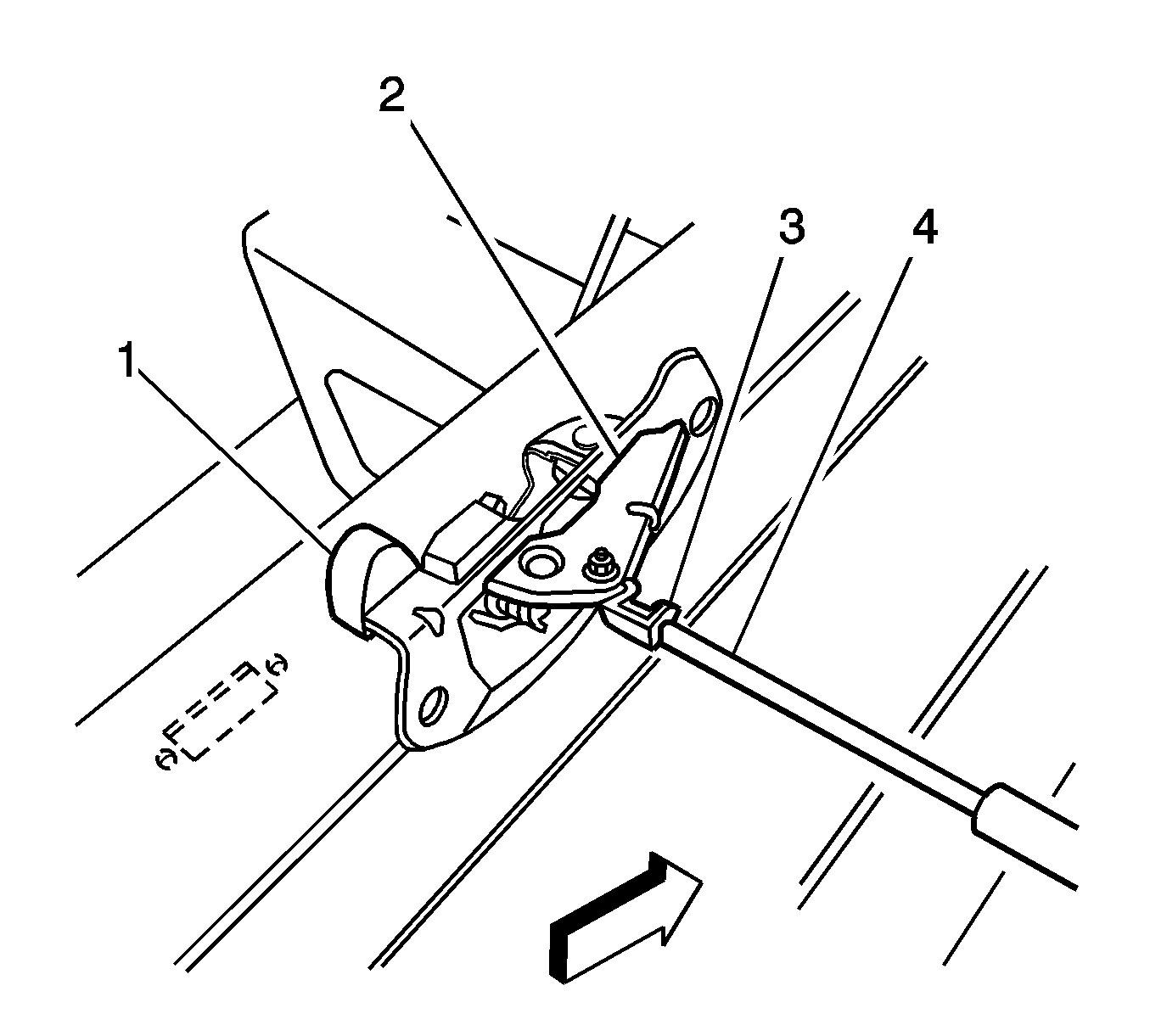 2
3
4
1