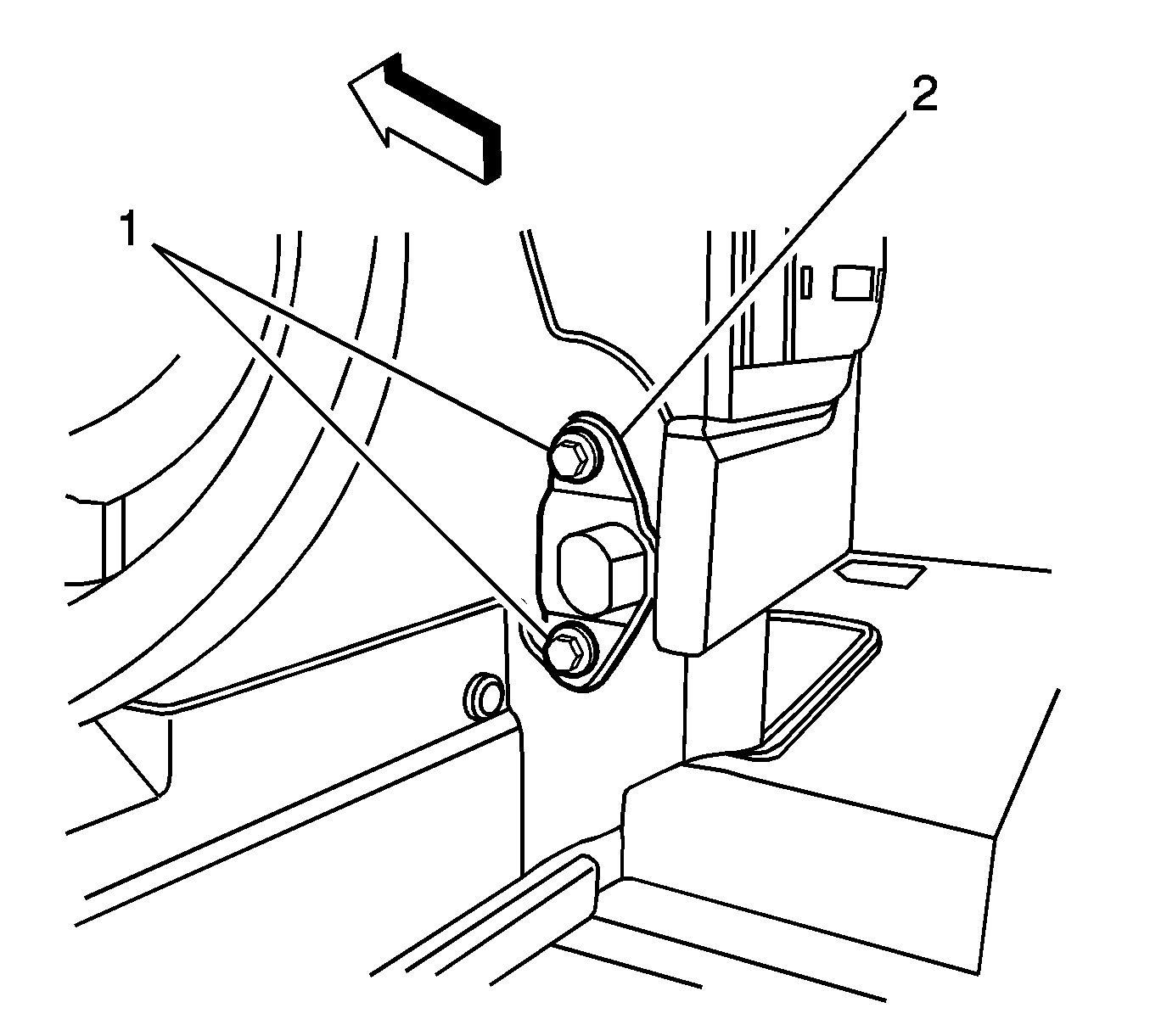 2
1