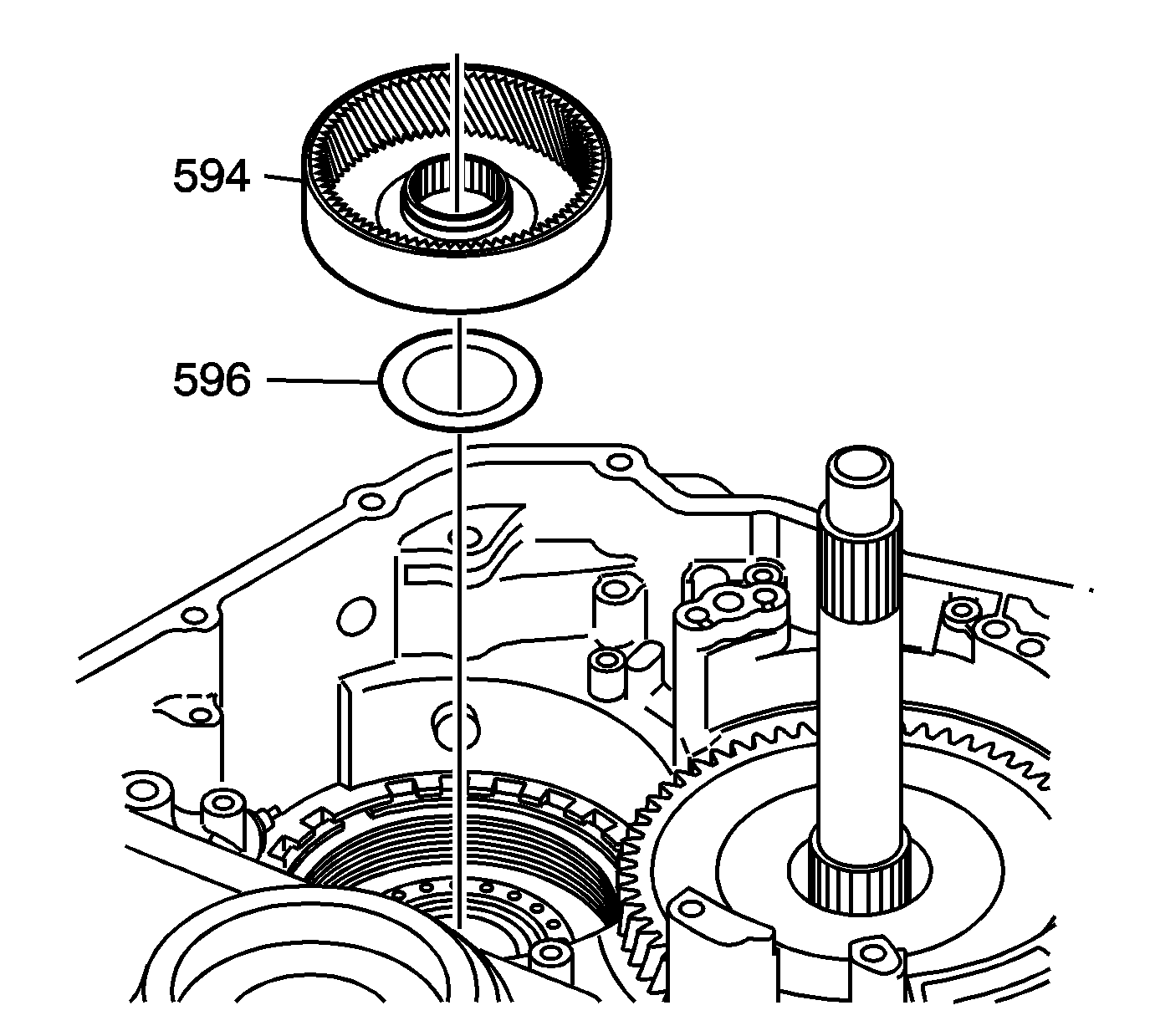 594

596