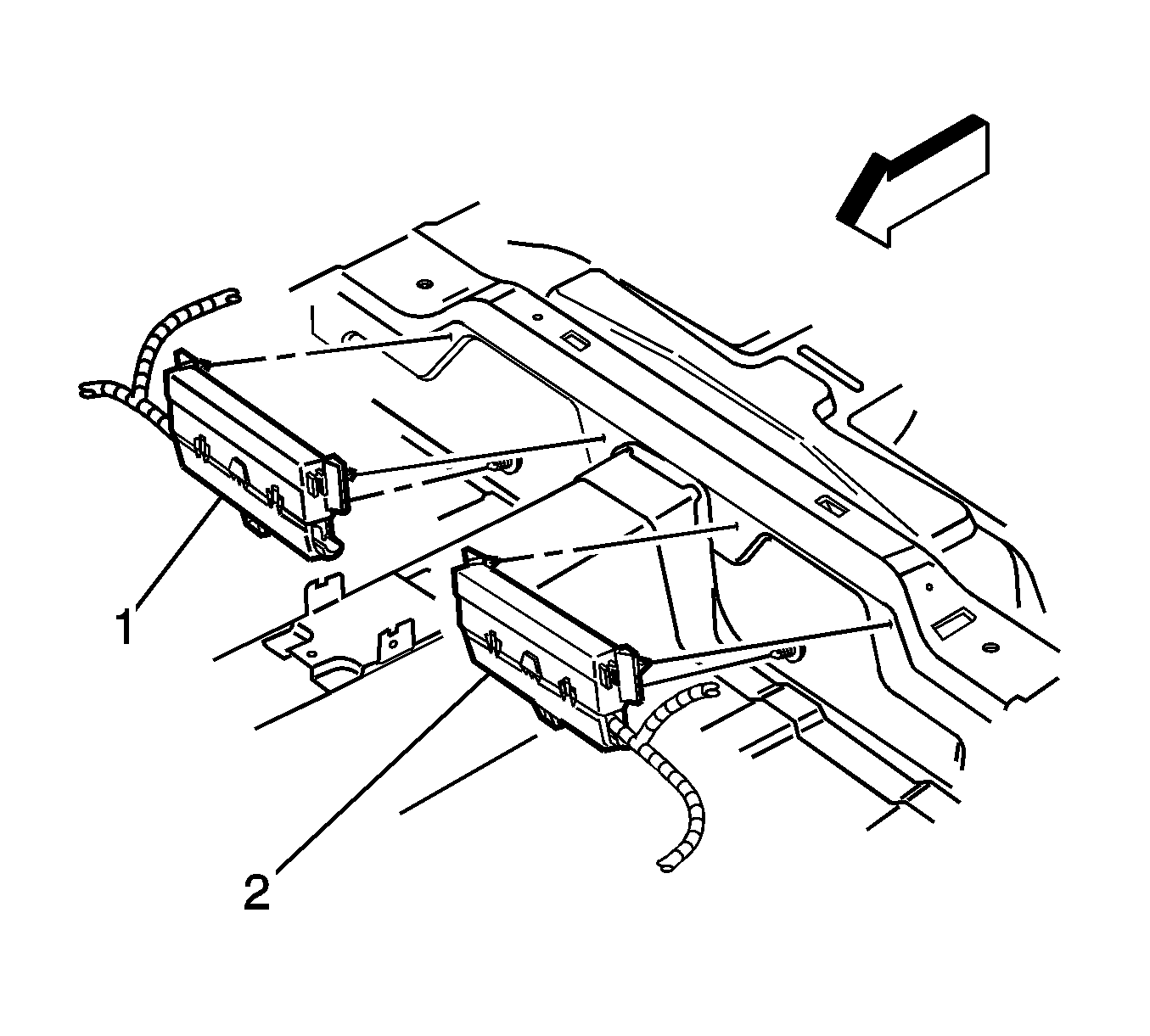 1

2