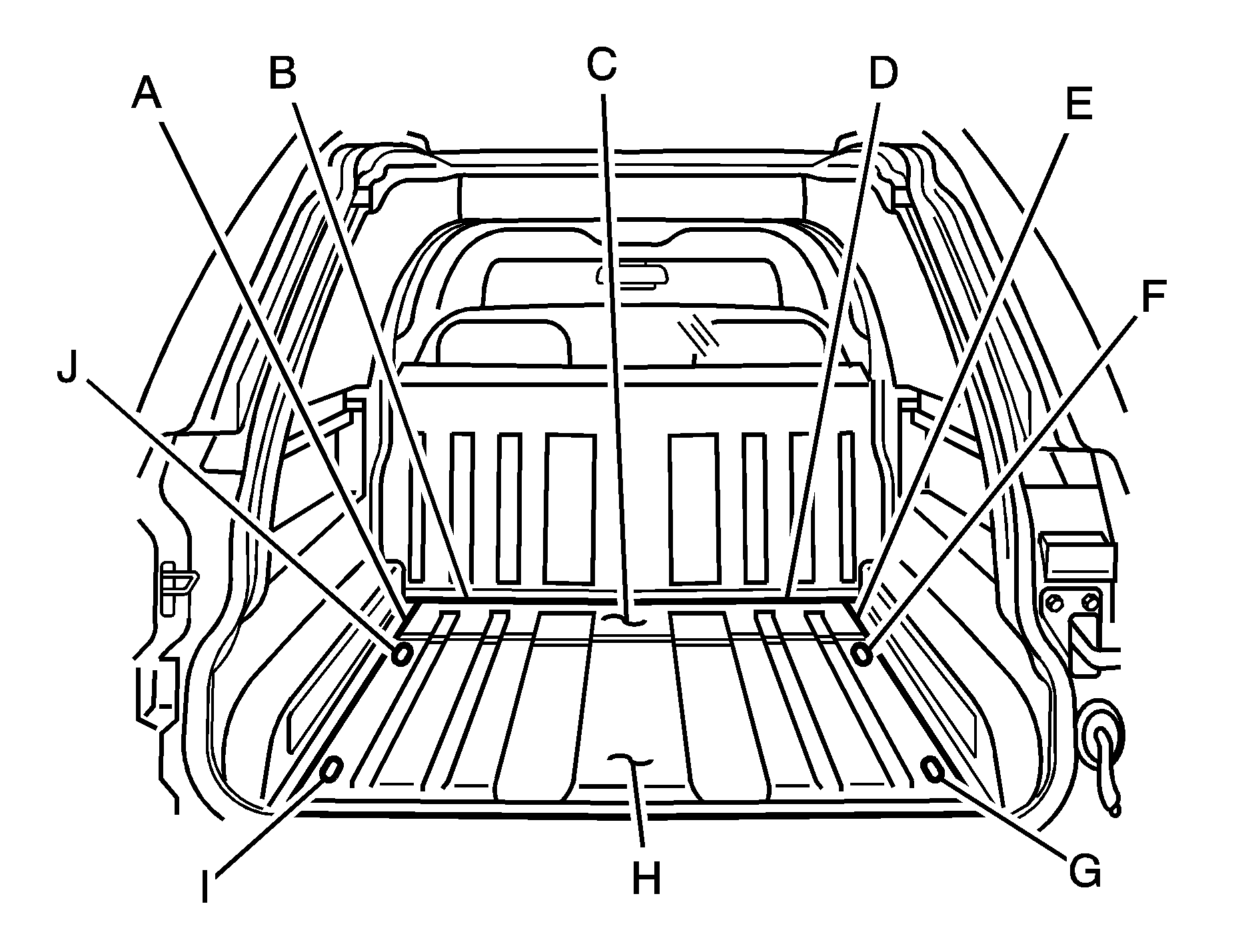 A
B
C
D
E
F
J
I
H
G