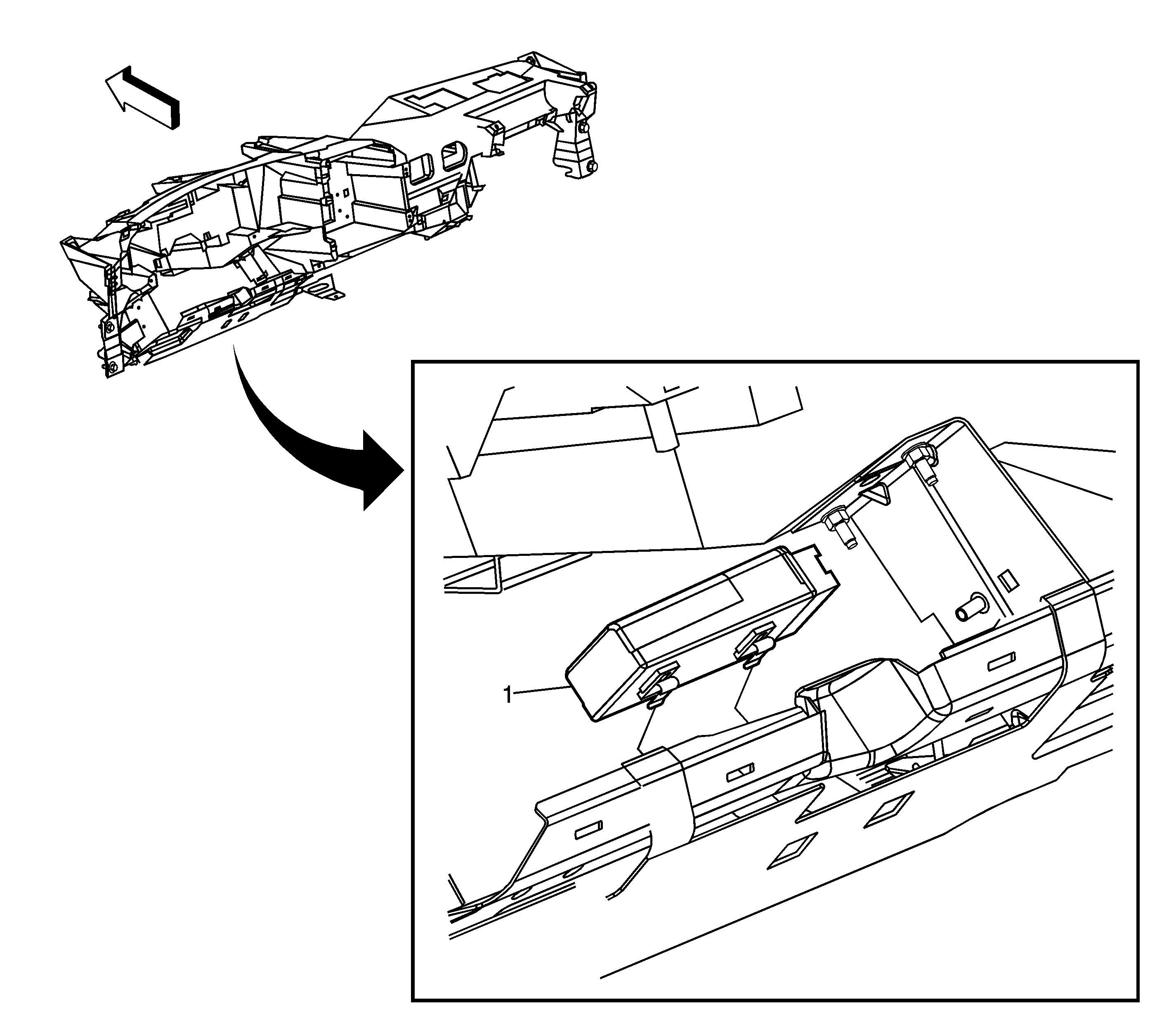 1