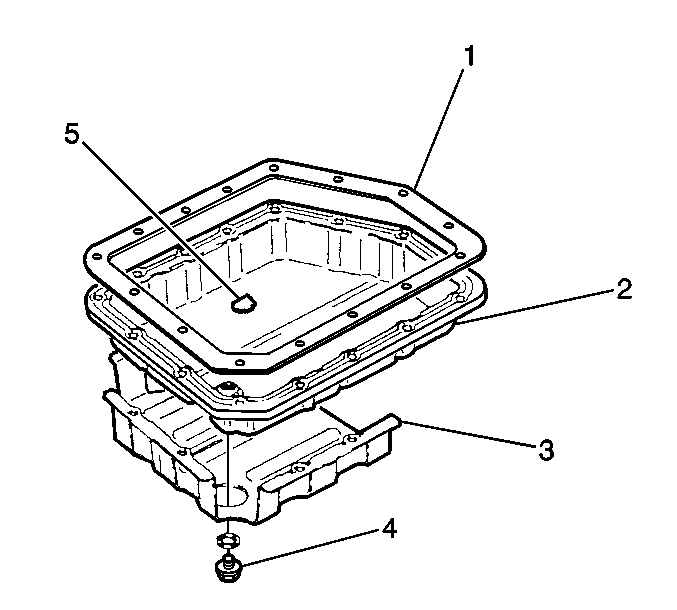 1
5
2
3
4