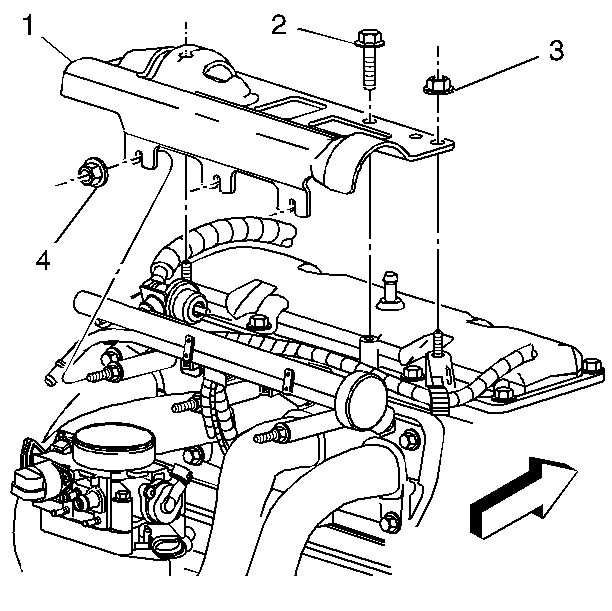 1
2
3
4