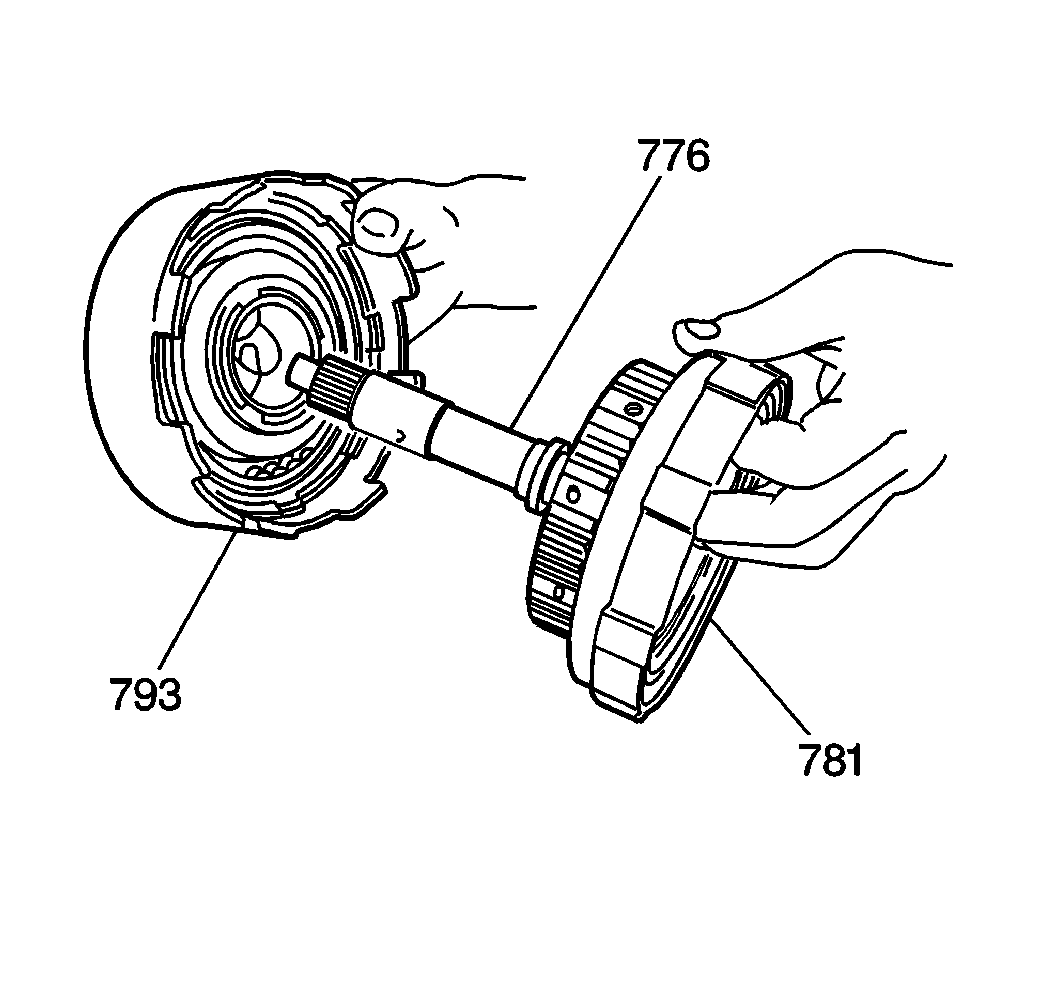 776

793

781