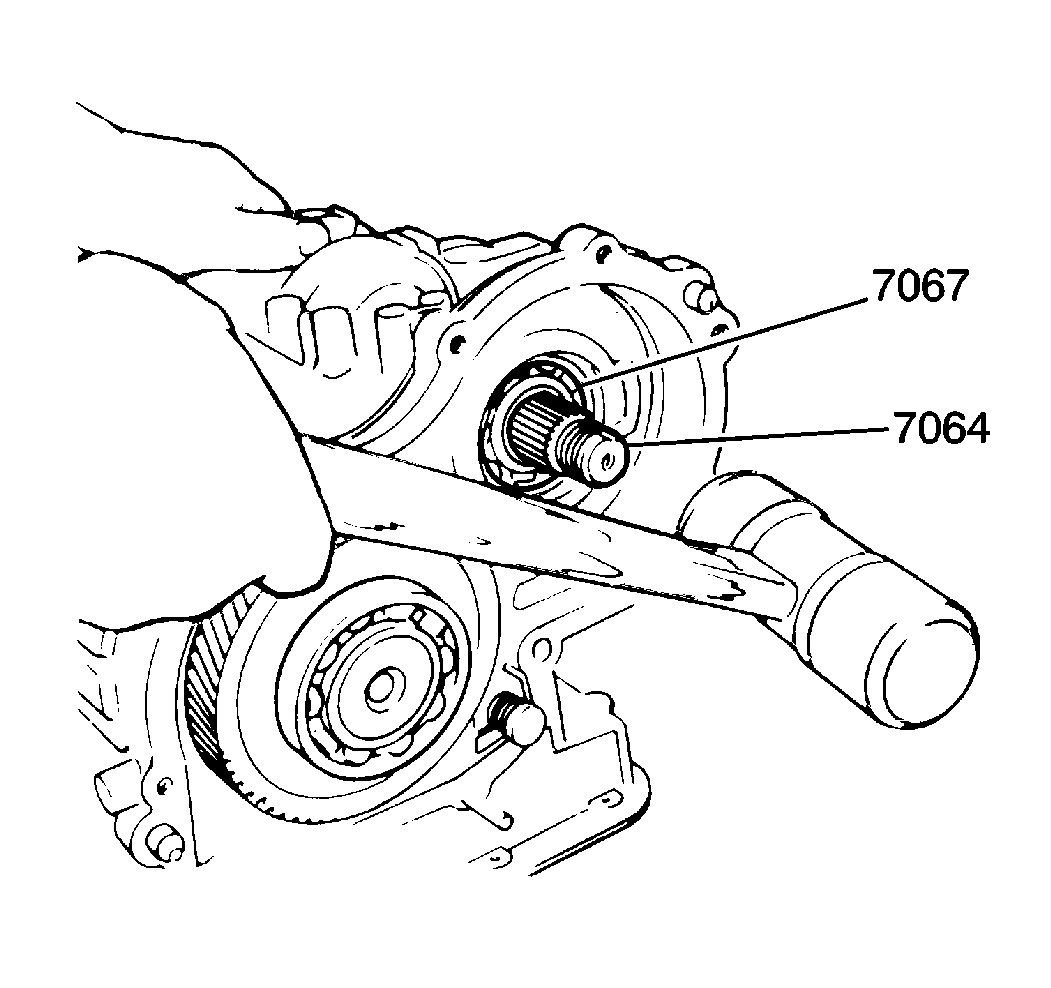 7067
7064