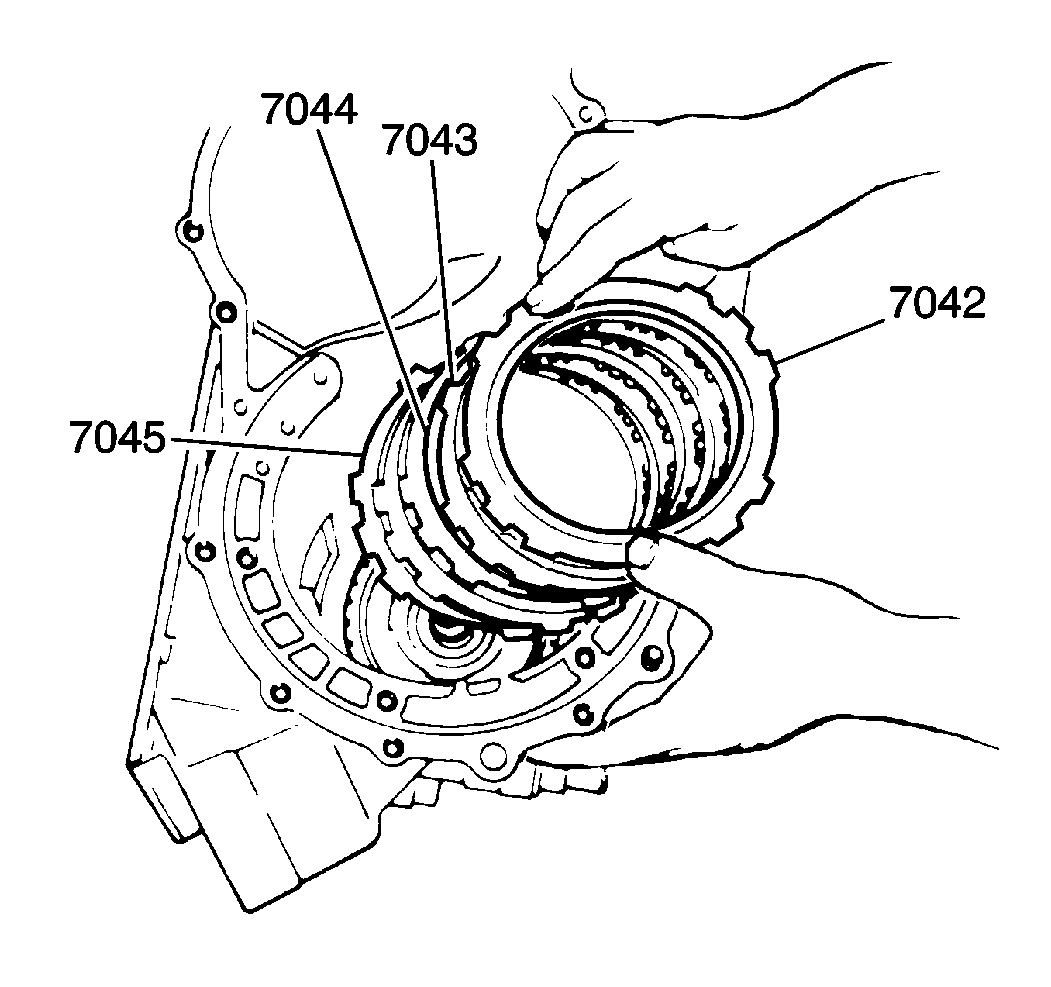 7044
7043
7042
7045