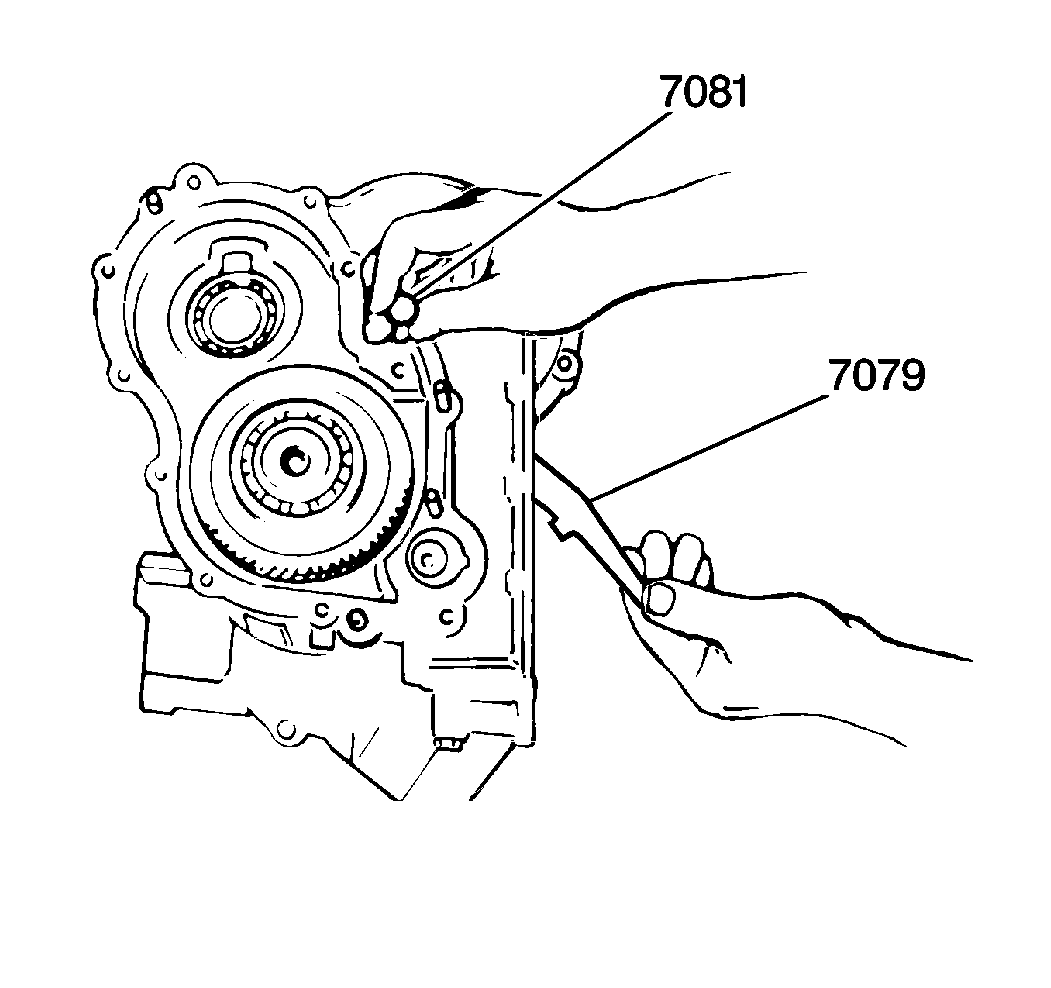 7081

7079