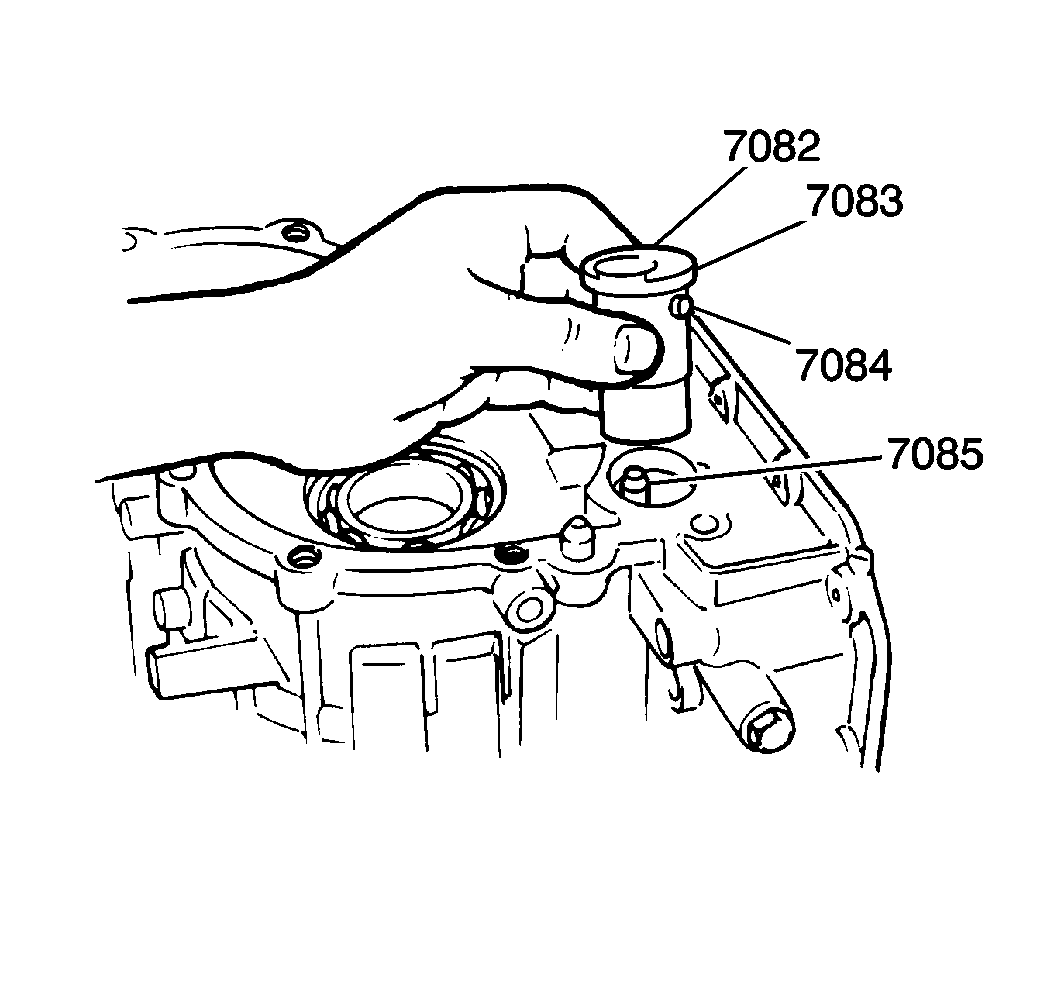 7082
7083
7084
7085