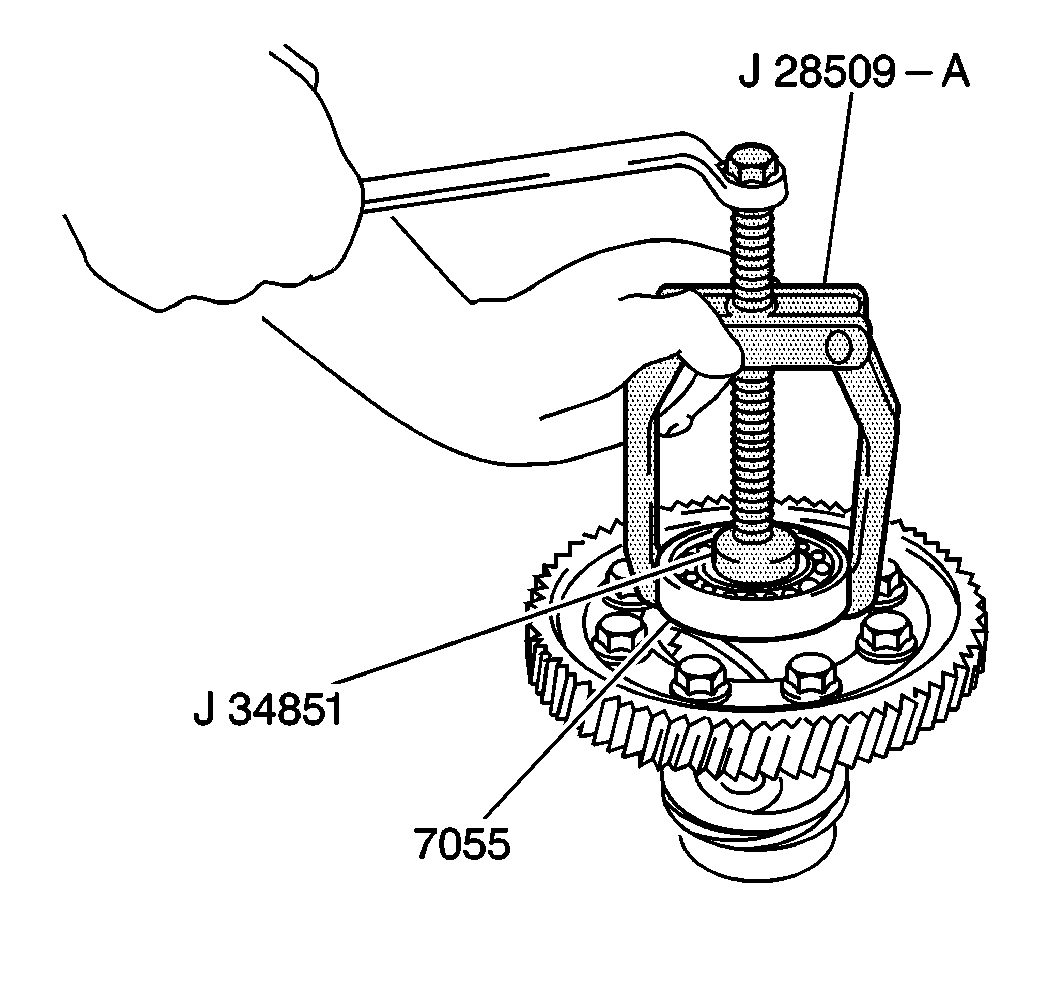 J 28509 – A

J 34851

7055