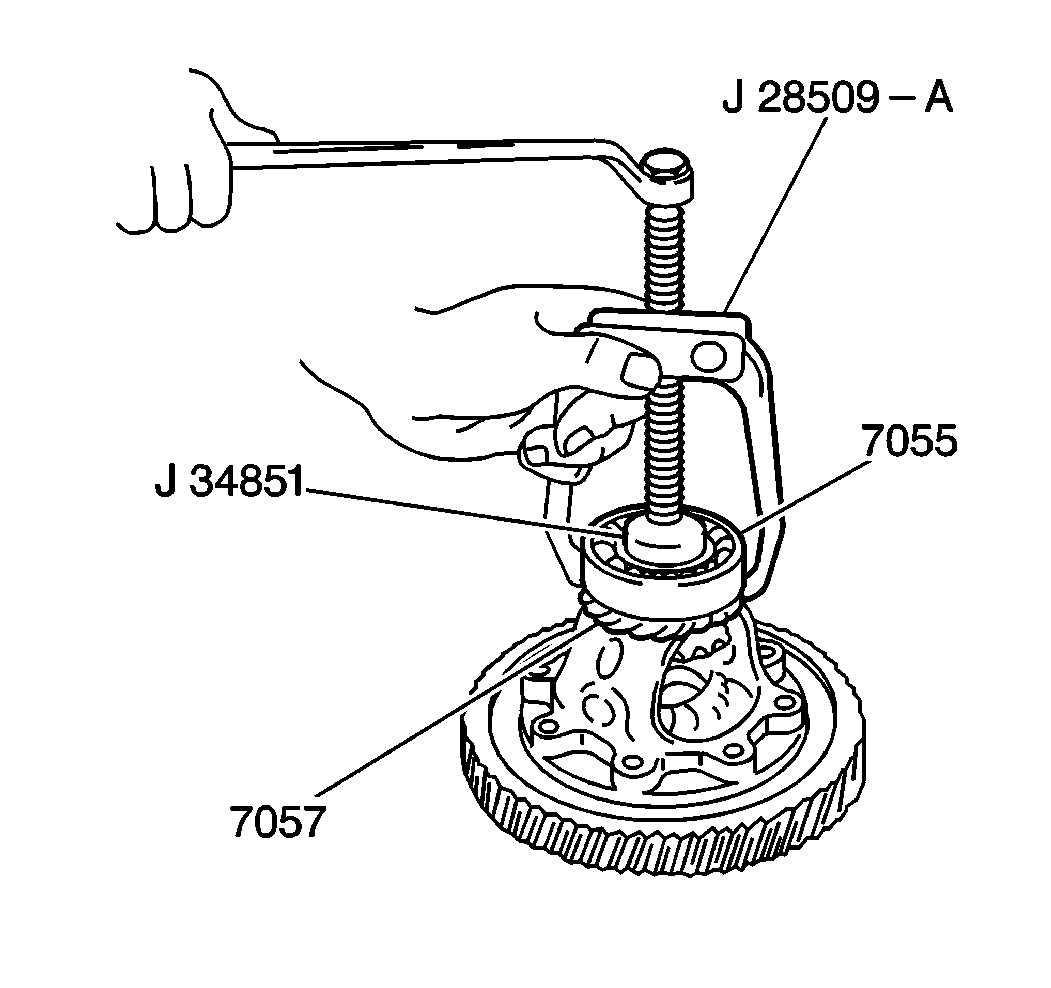 J 28509 – A

7055

J 34851

7057