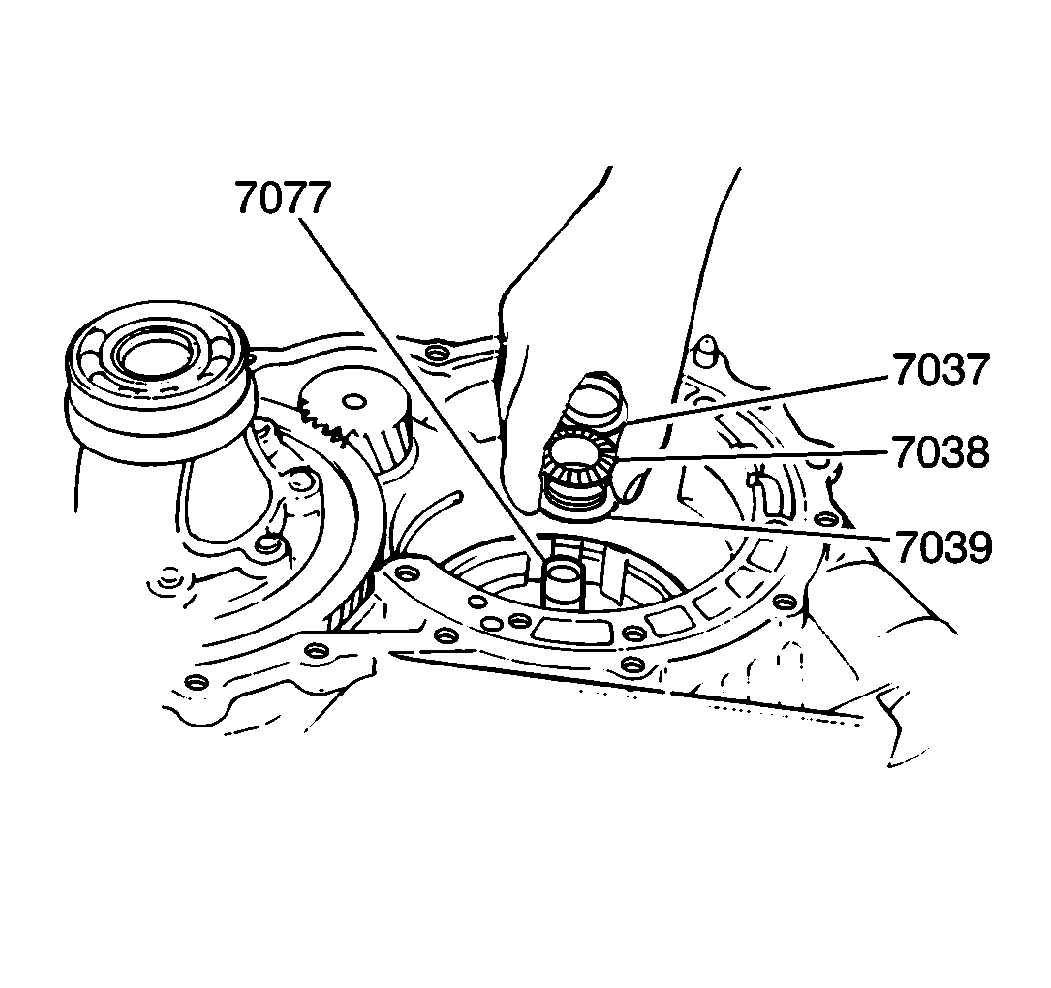 7077
7037
7038
7039