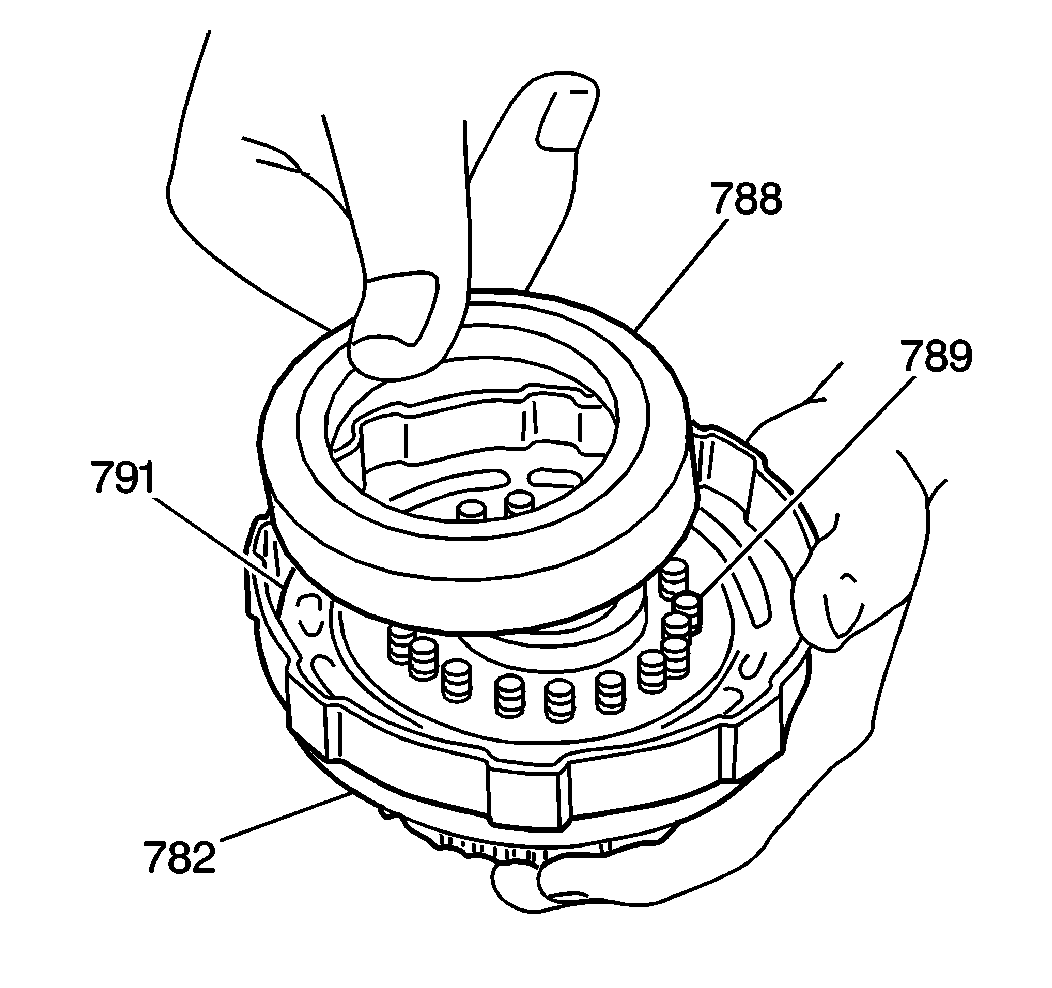 788
789
791
782