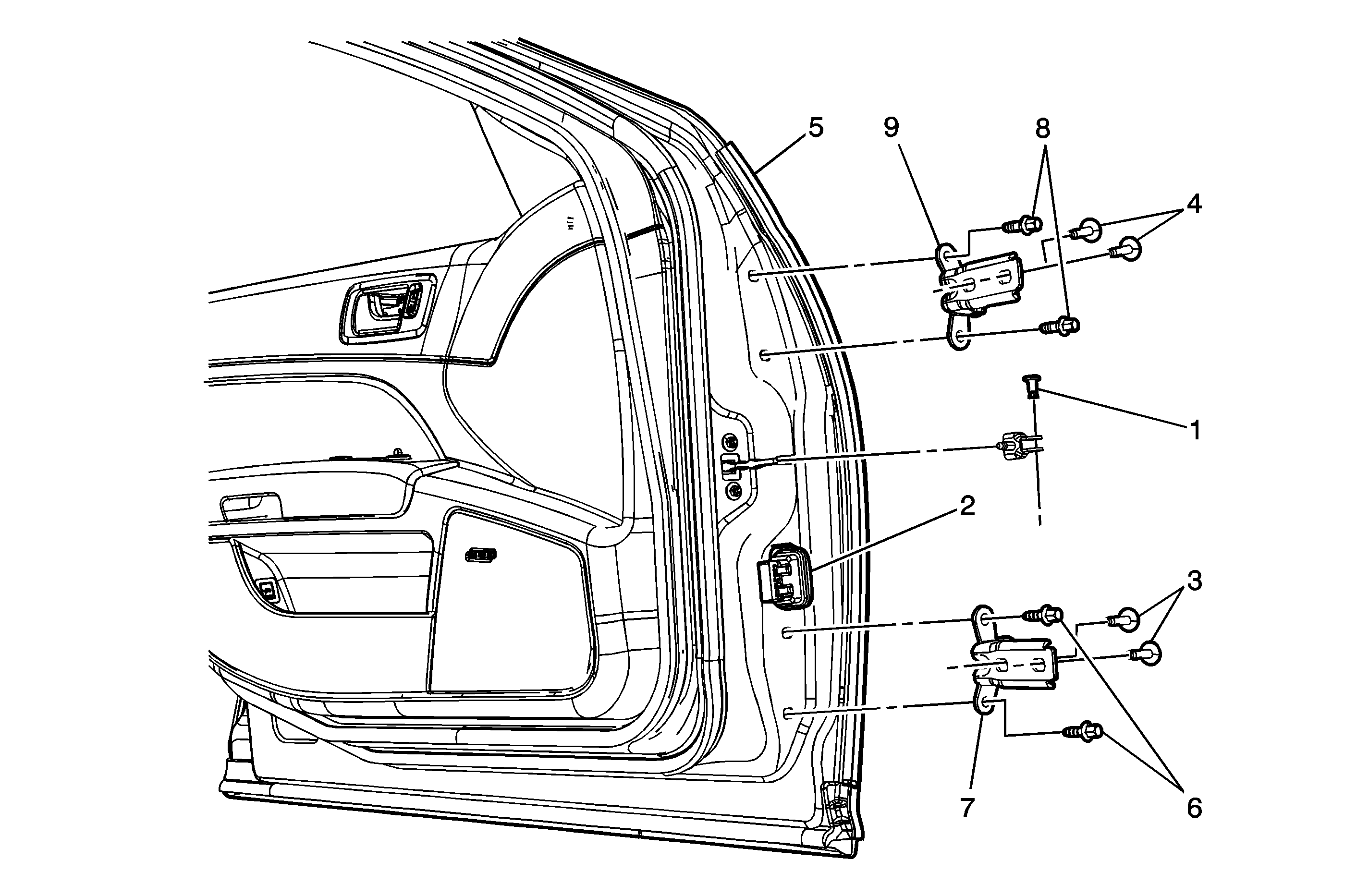 5
9
8
4
1
2
3
7
6