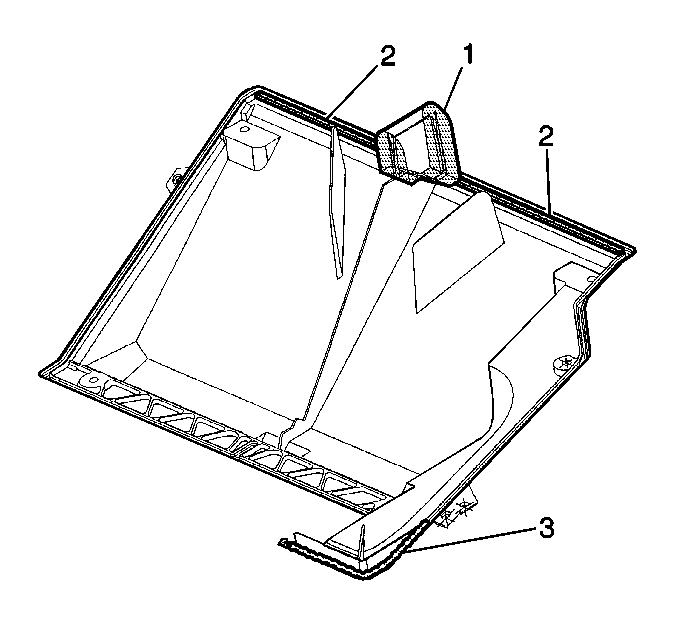 2
1
2
3