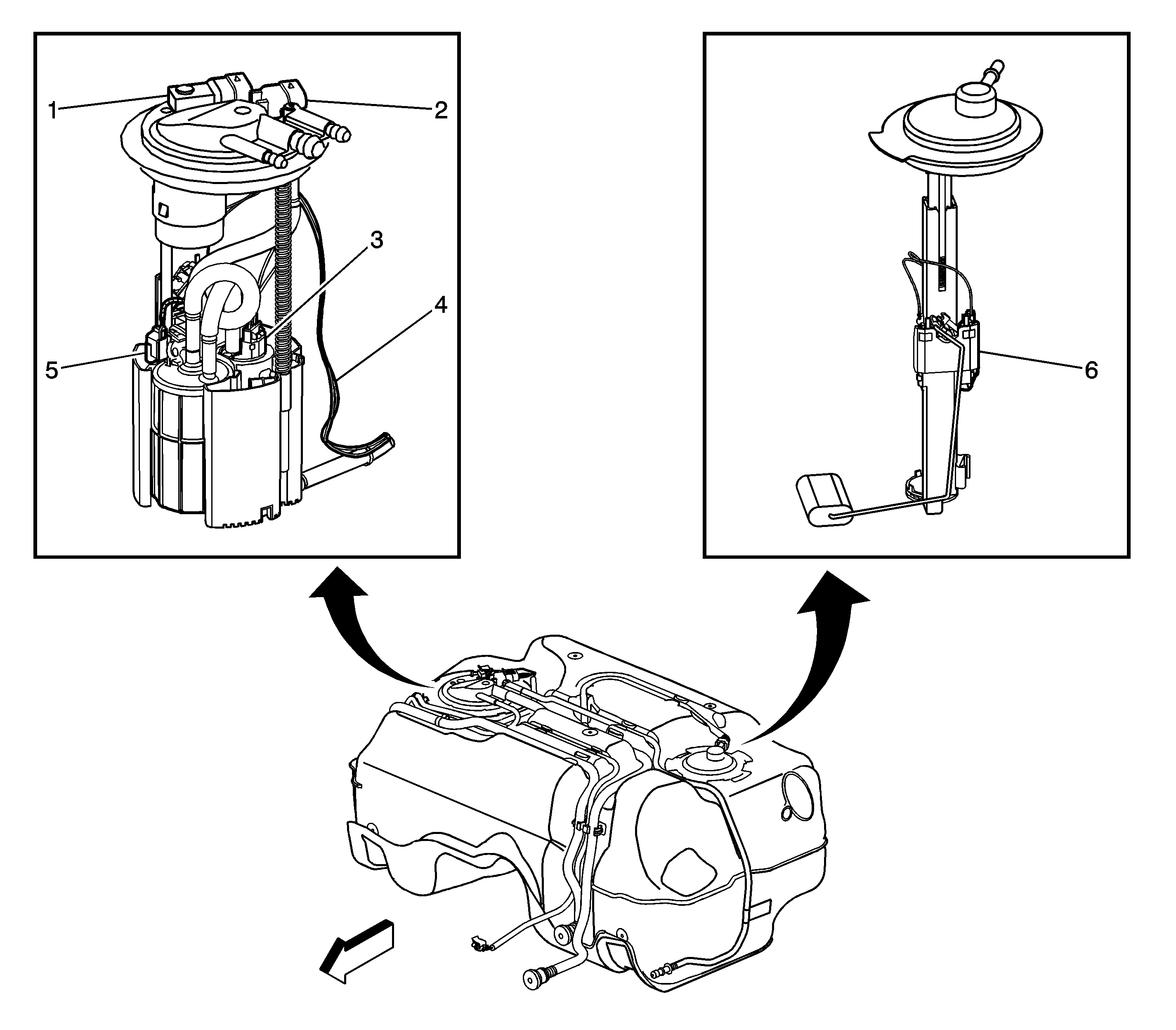 1
2
3
4
5
6