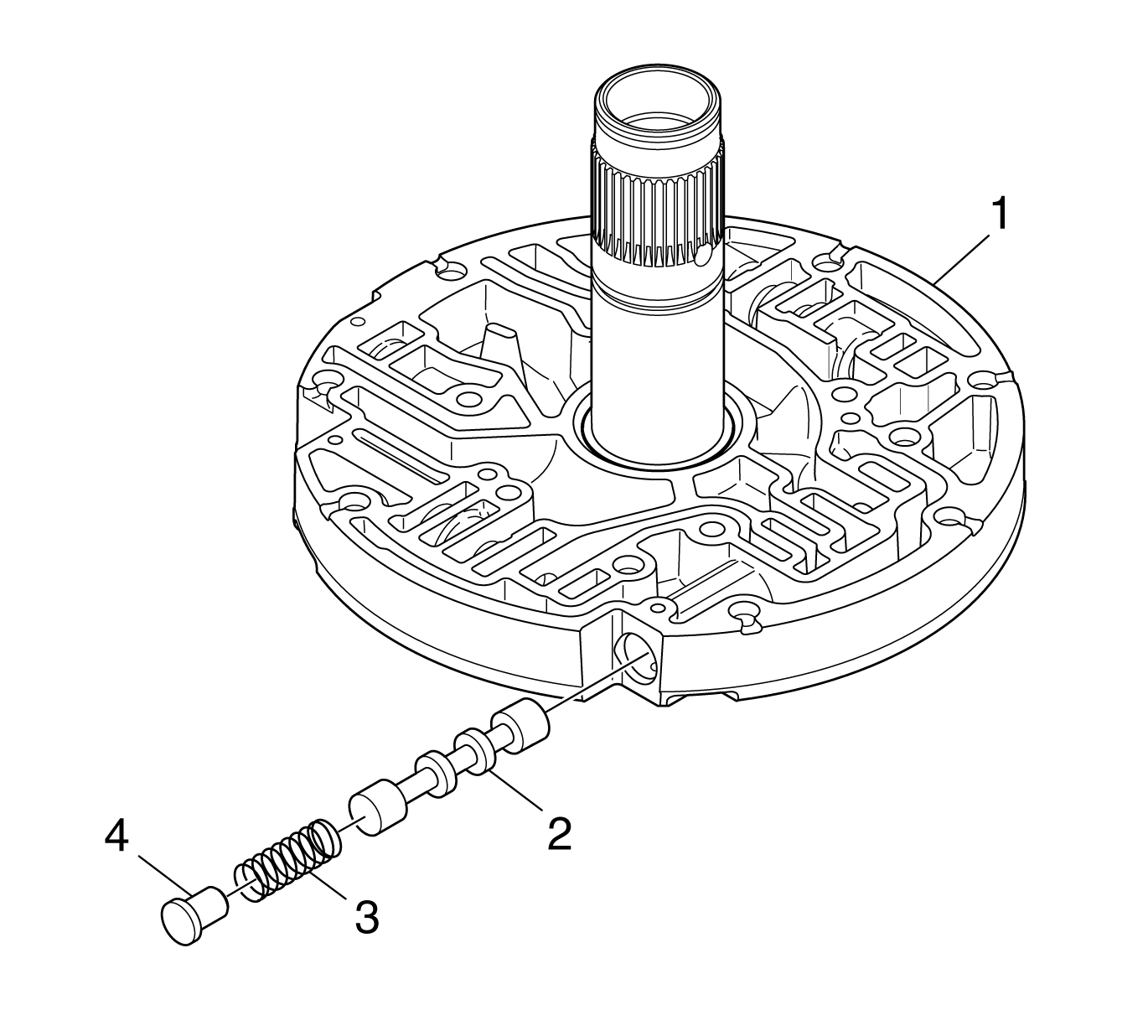 1
2
4
3