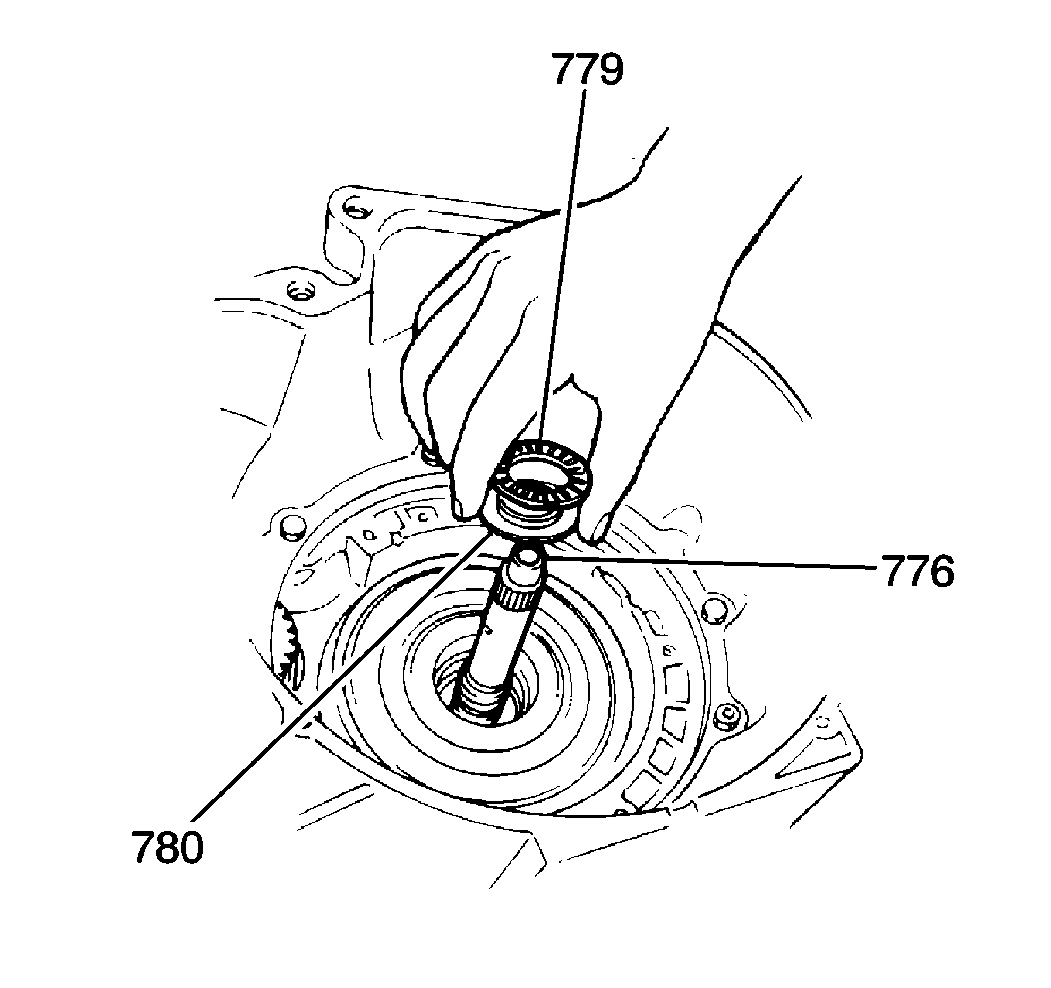 779

776

780