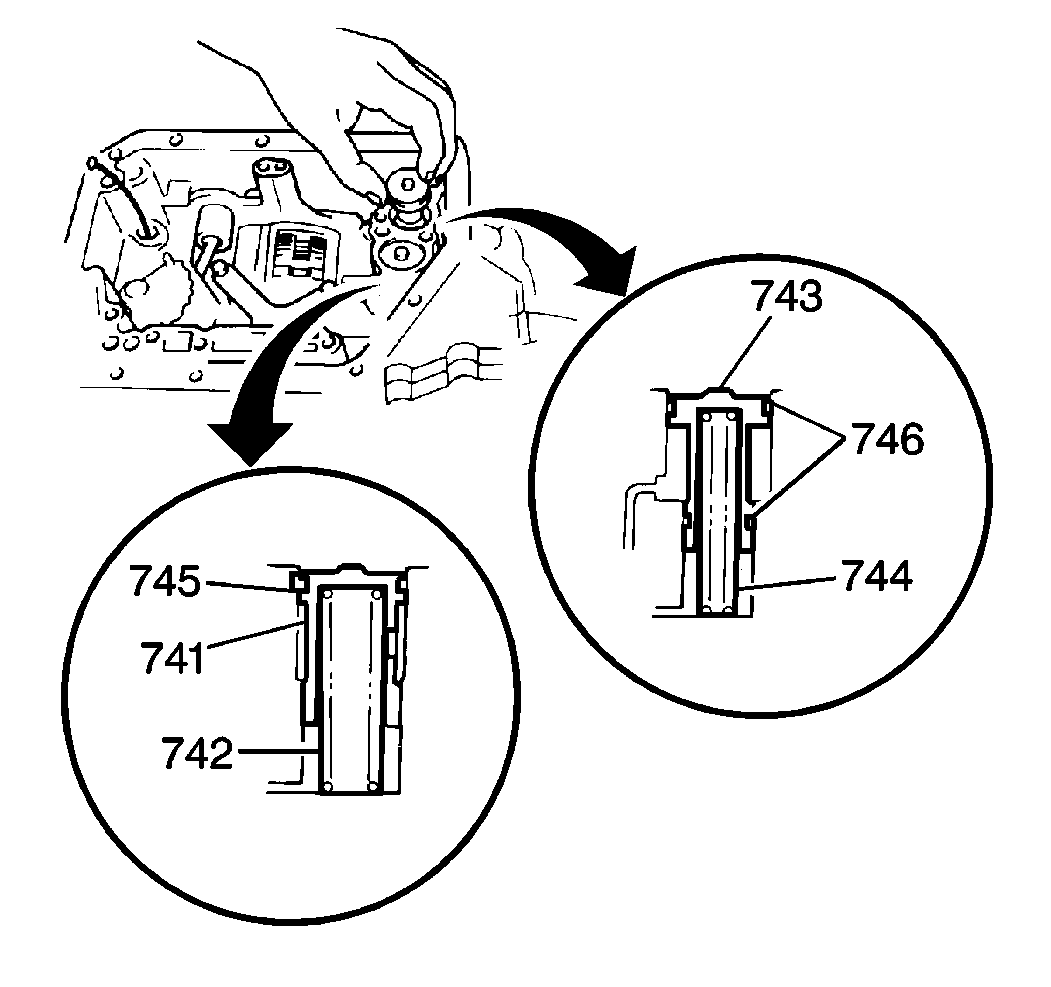 743
746
744
745
741
742