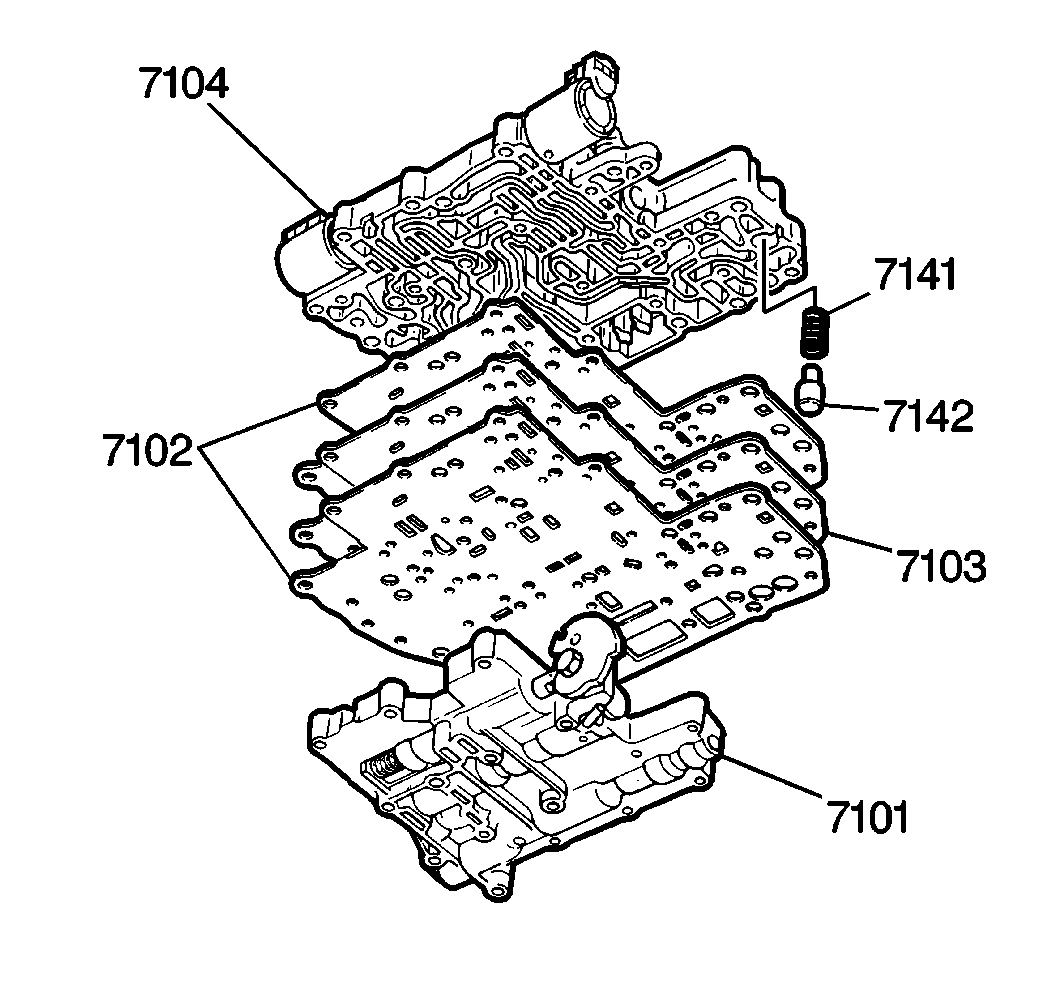 7104

7141

7142

7102

7103

7101