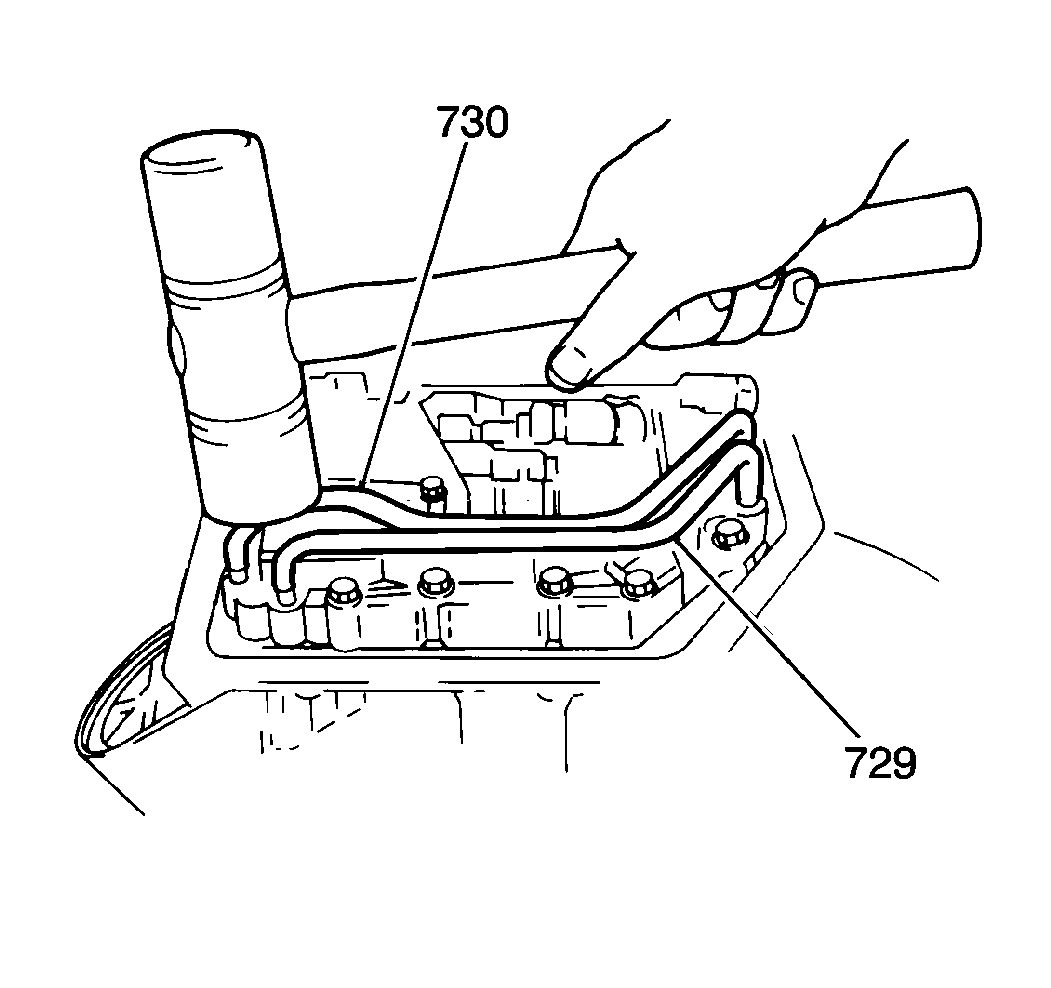 730

729