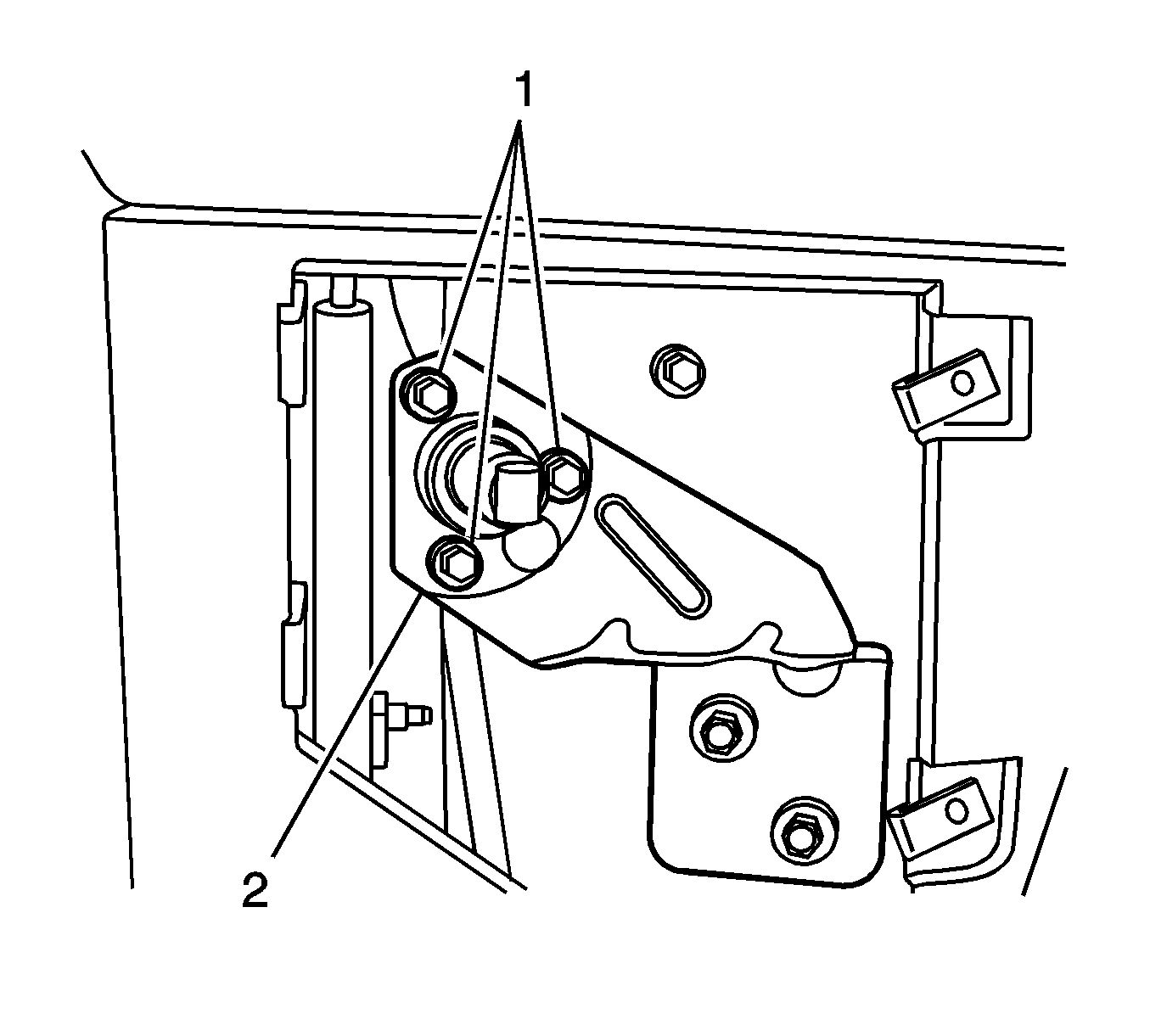 1
2