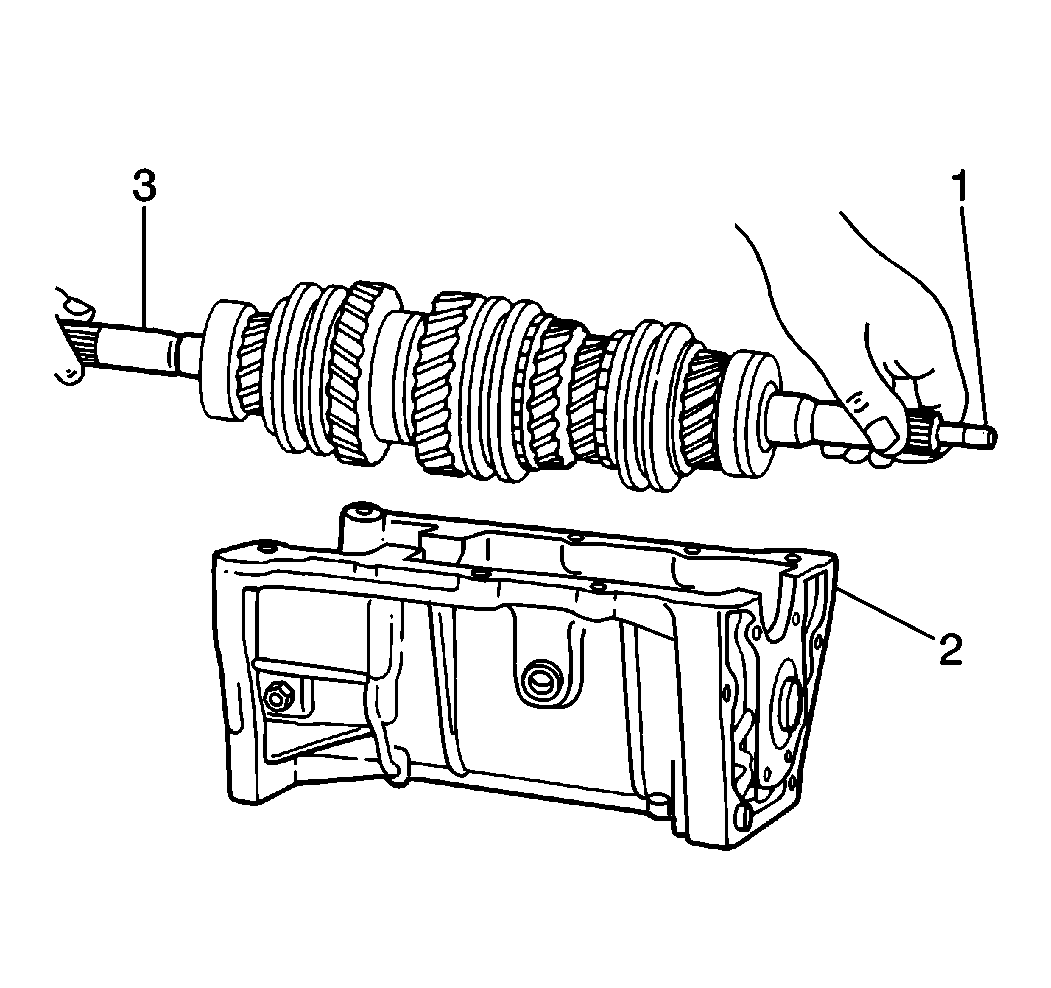 3
1
2