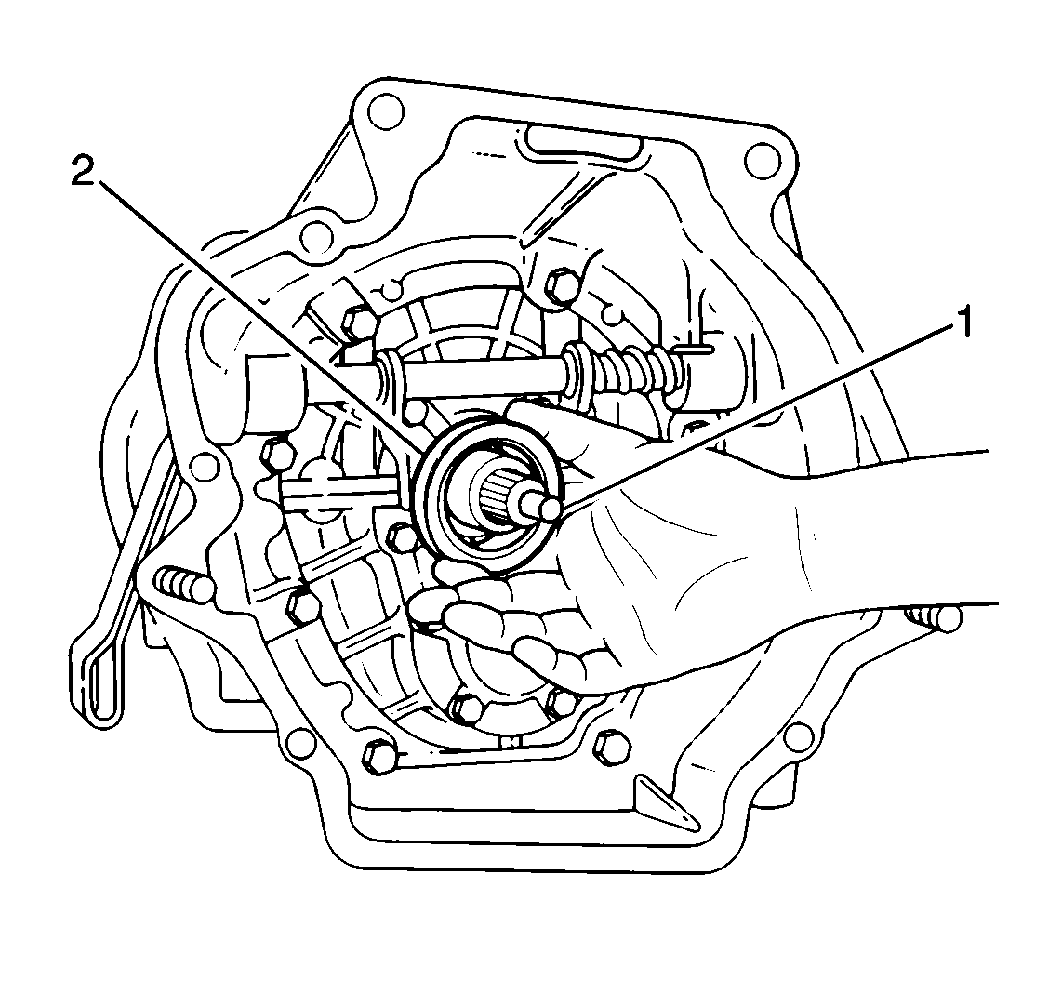 2
1