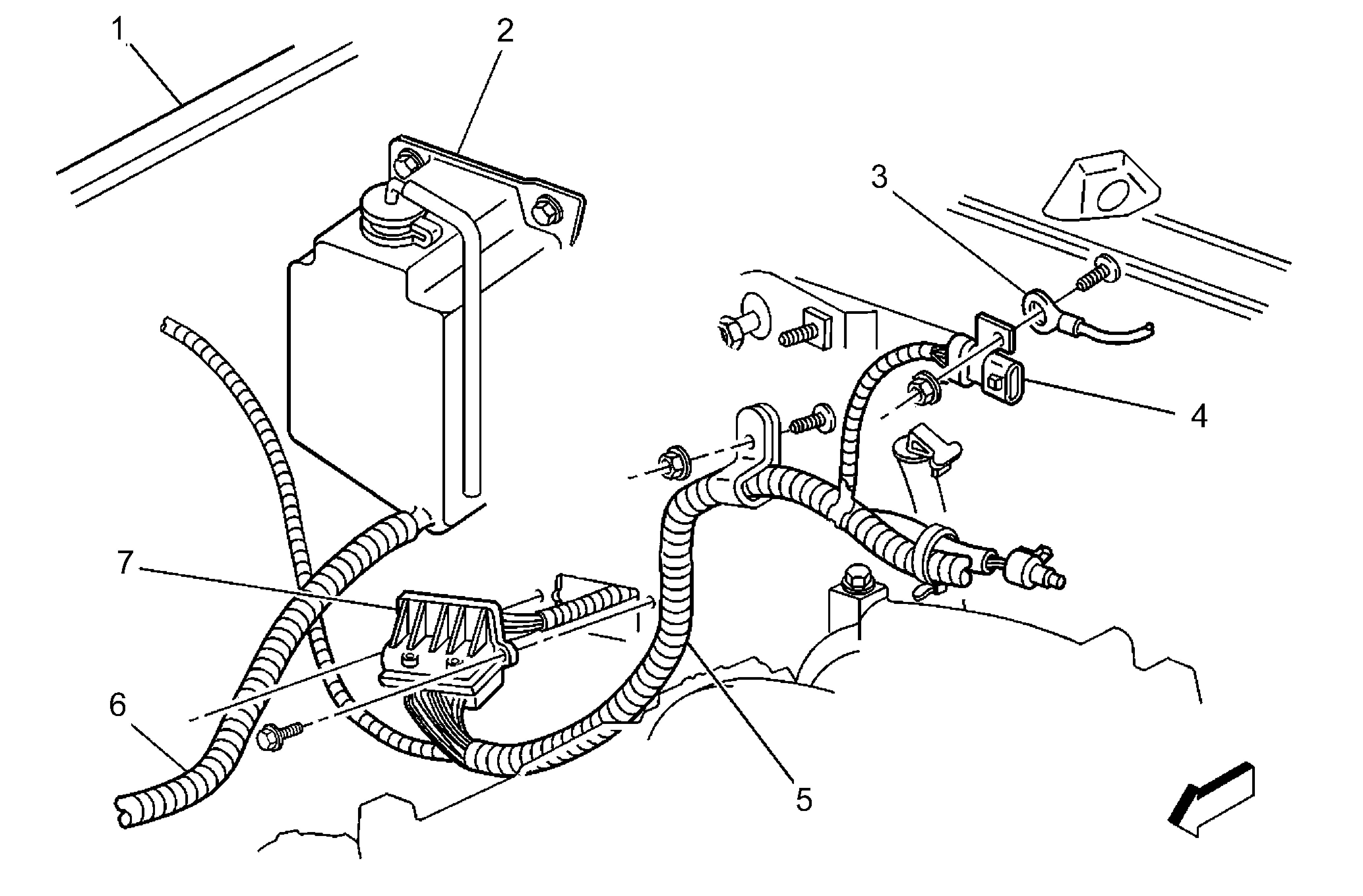 1
2
3
4
7
6
5