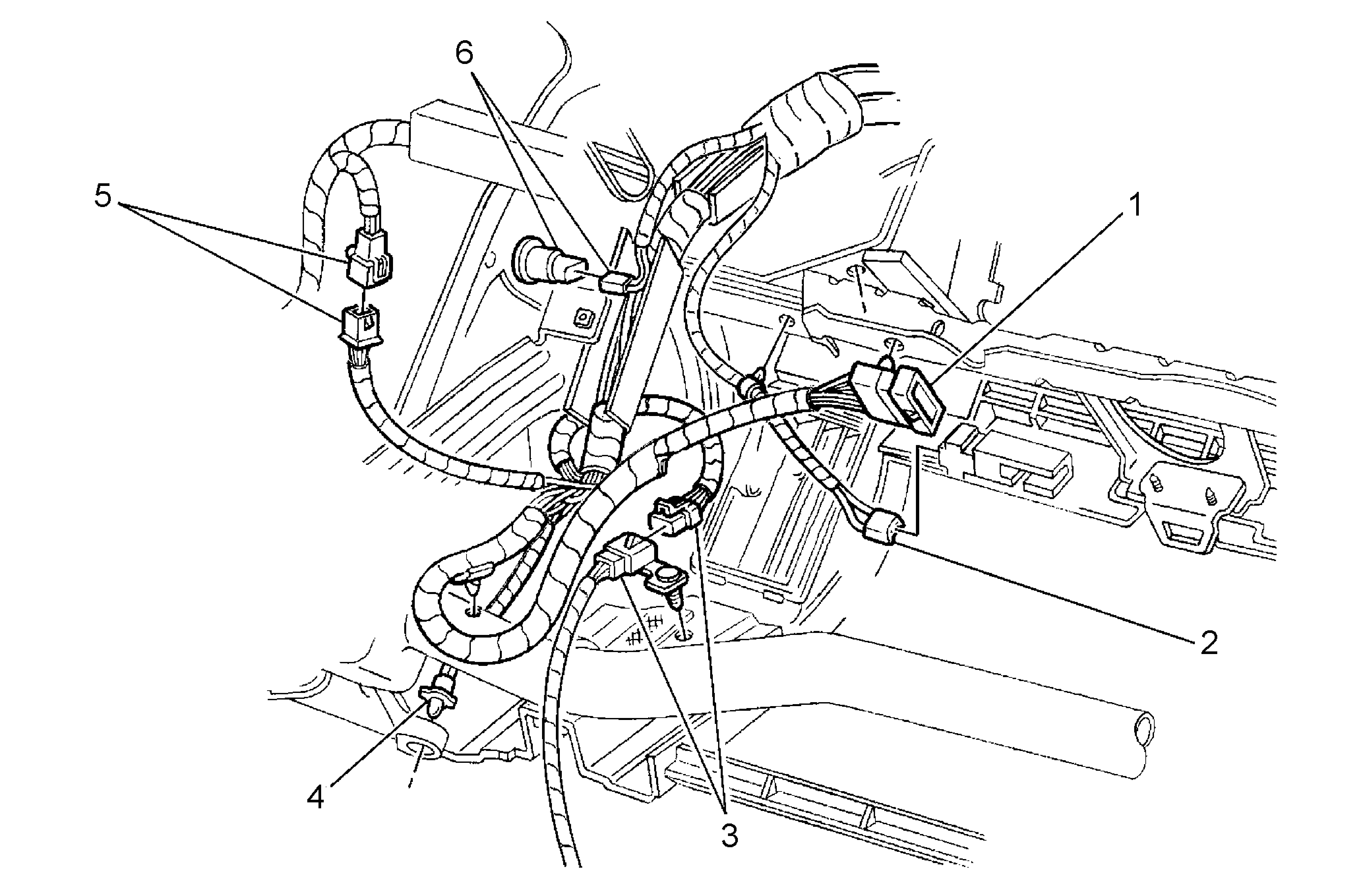 6
5
1
2
4
3