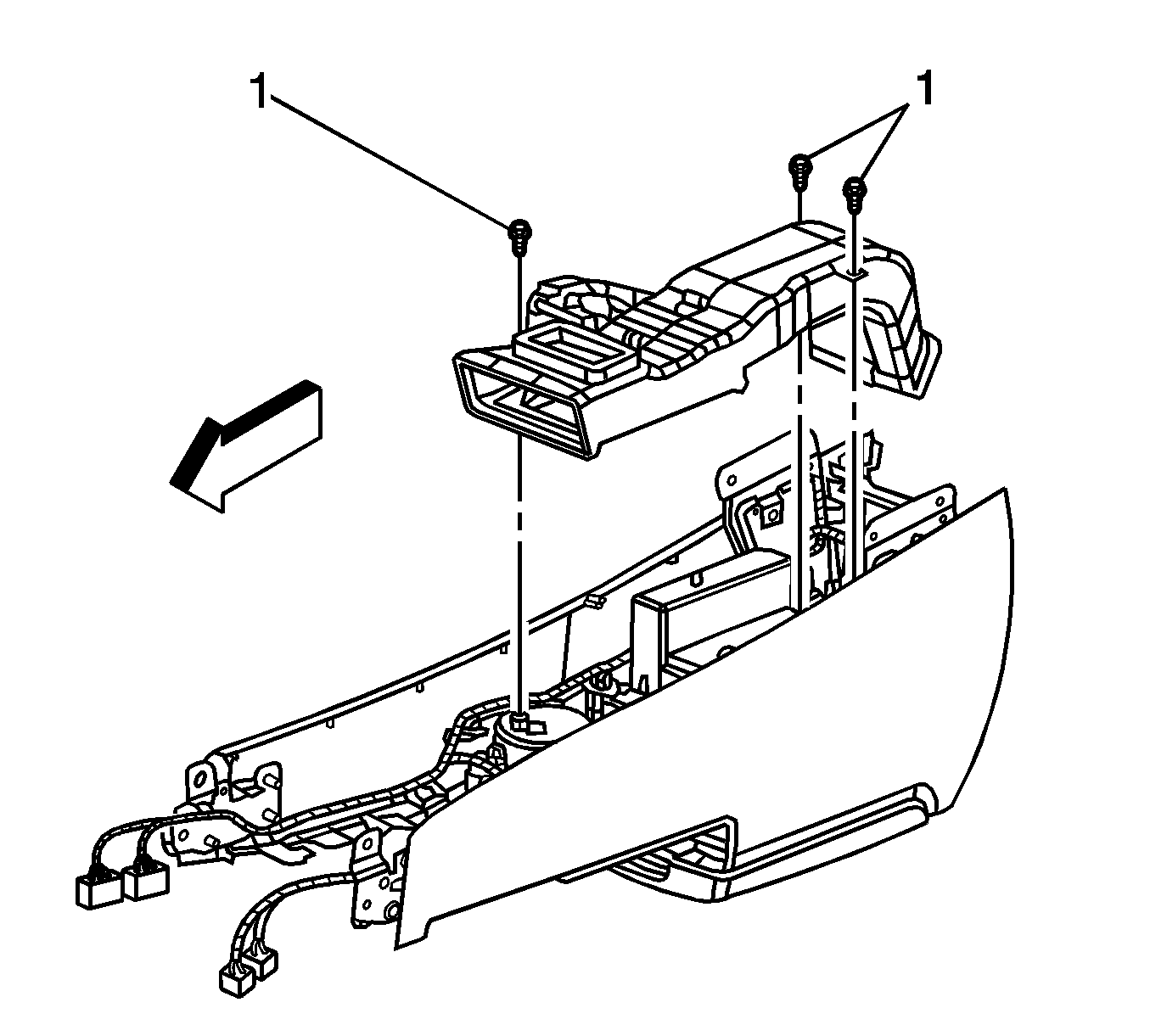 1

1