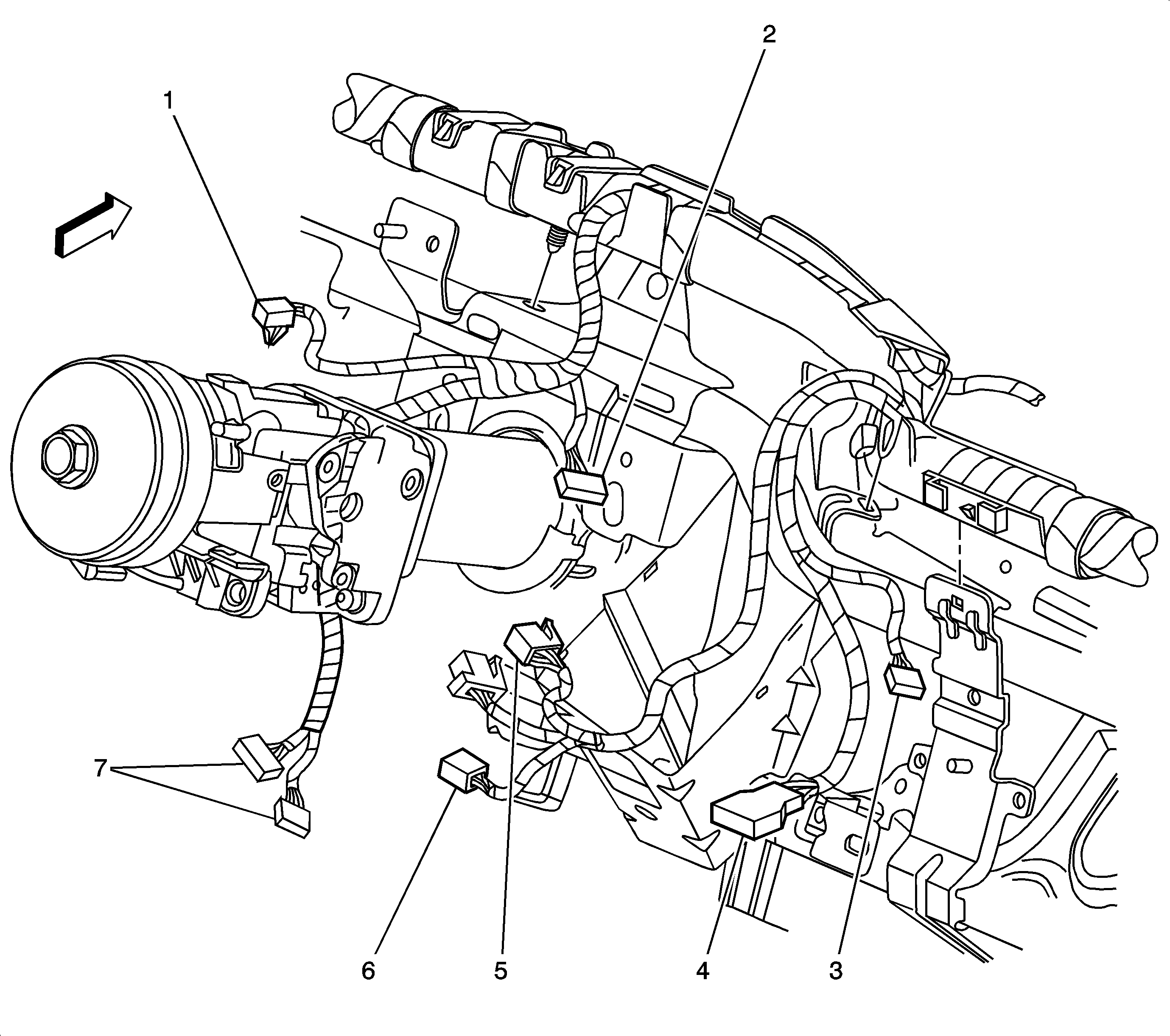 2

1

7

6

5

4

3