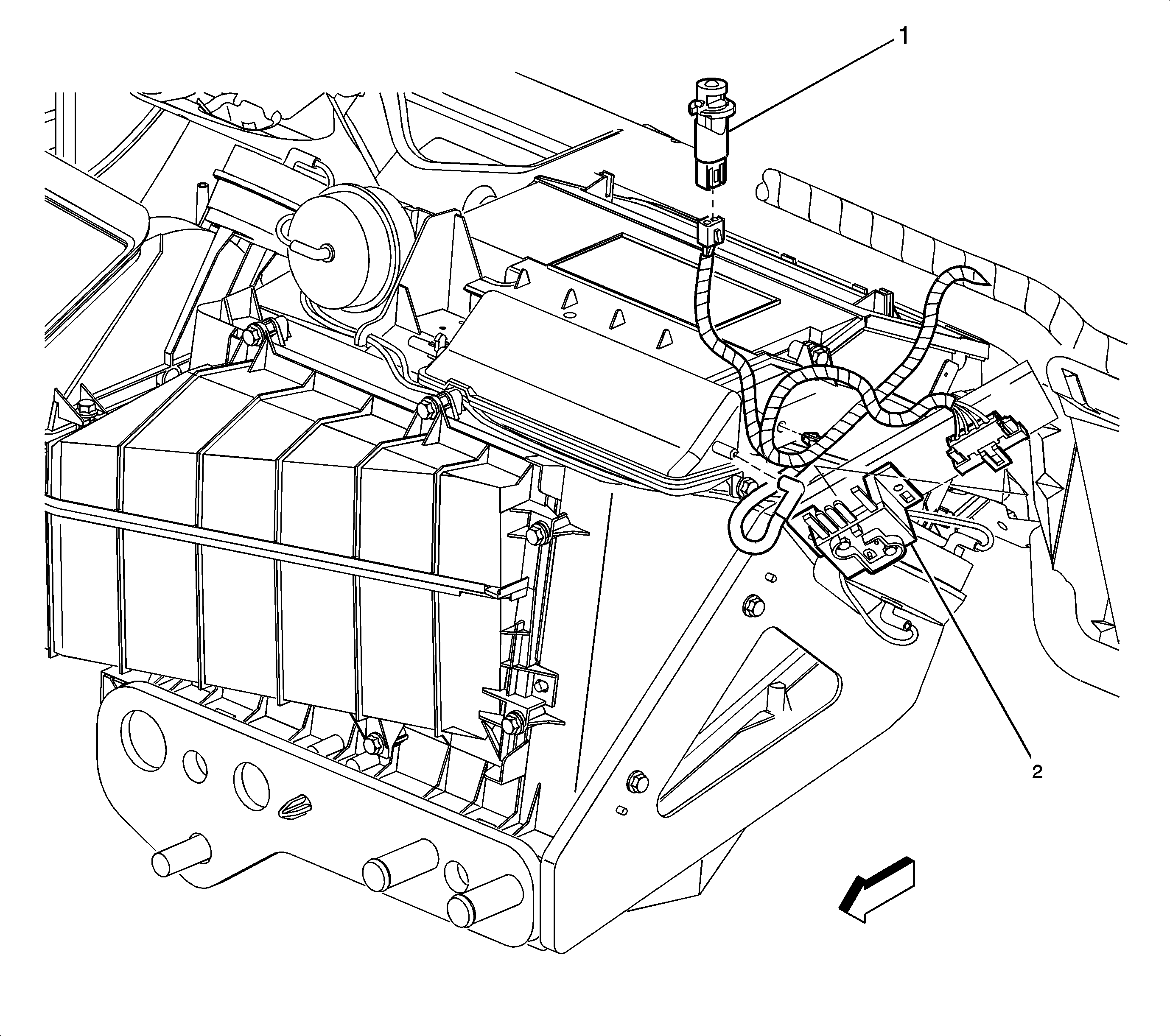 1

2