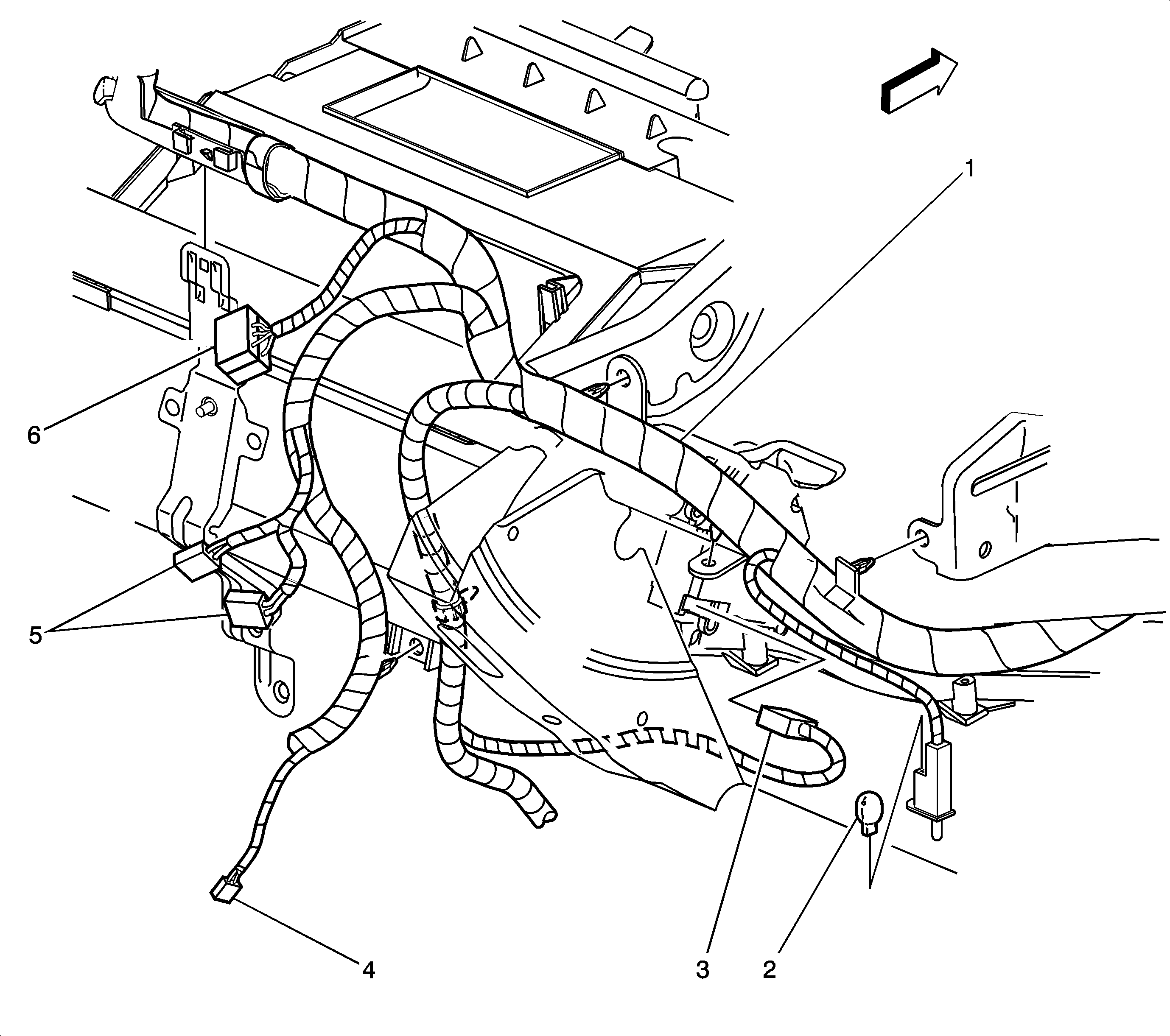 1

6

5

4

3

2