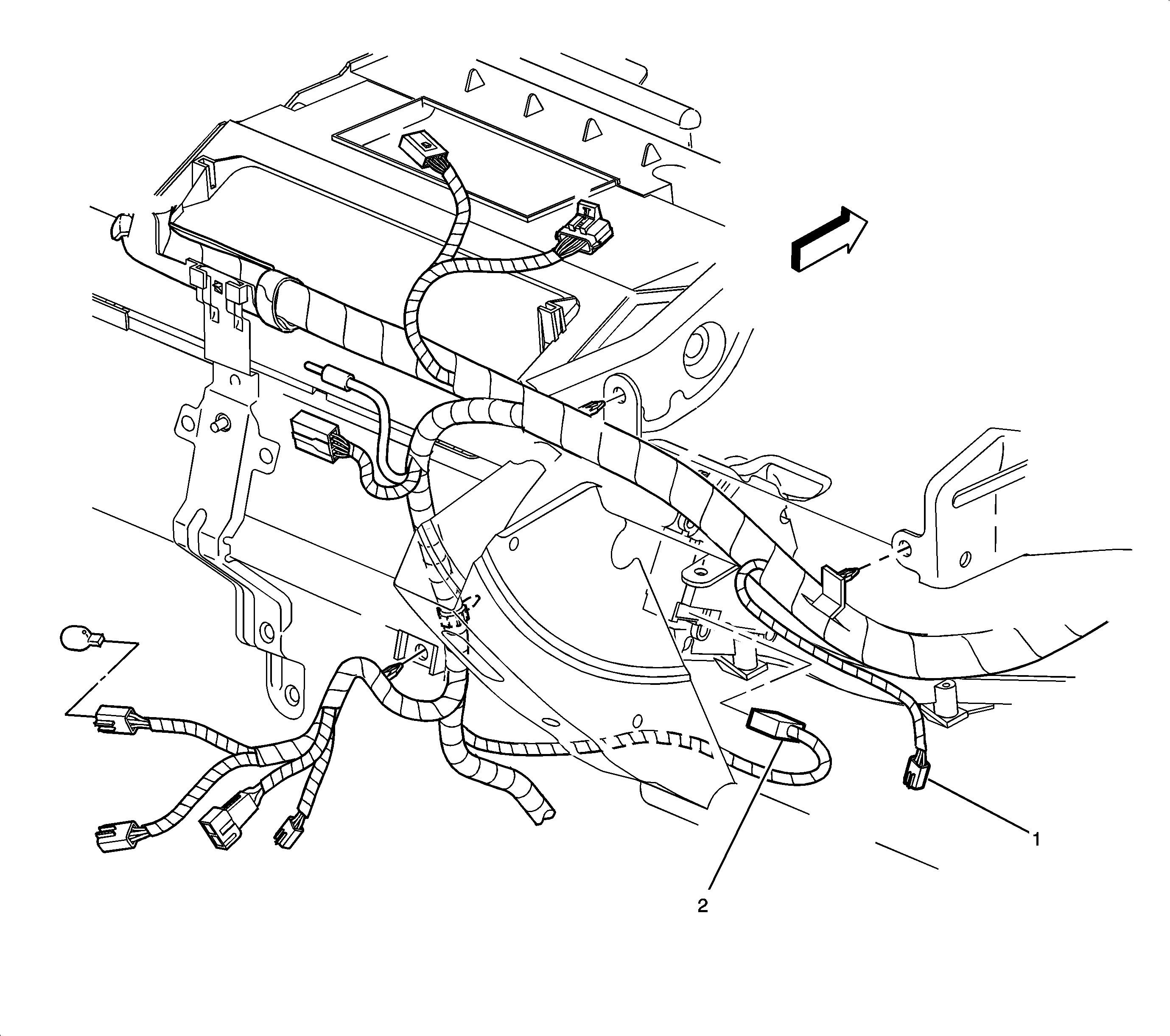 1
2