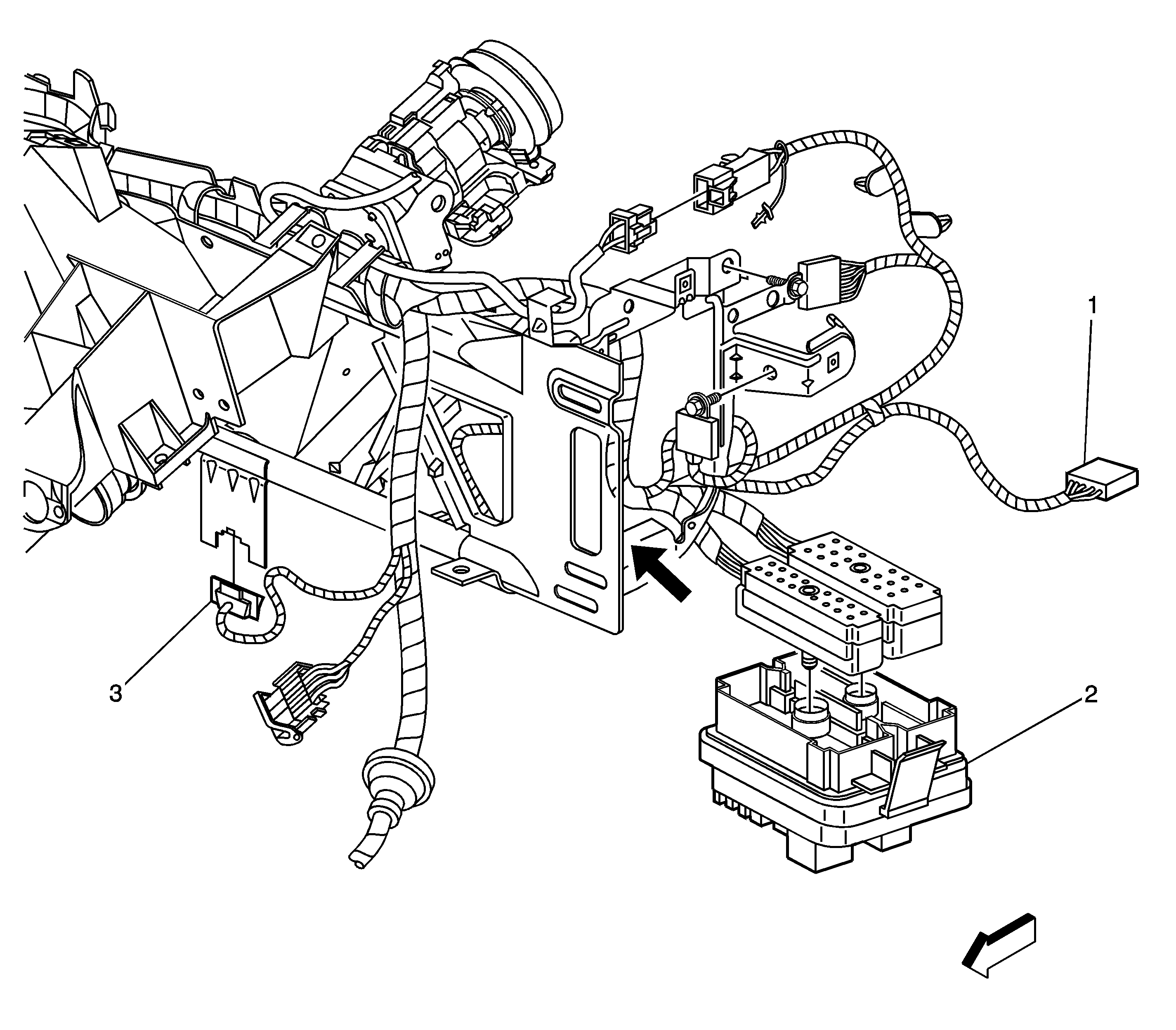 1

3

2