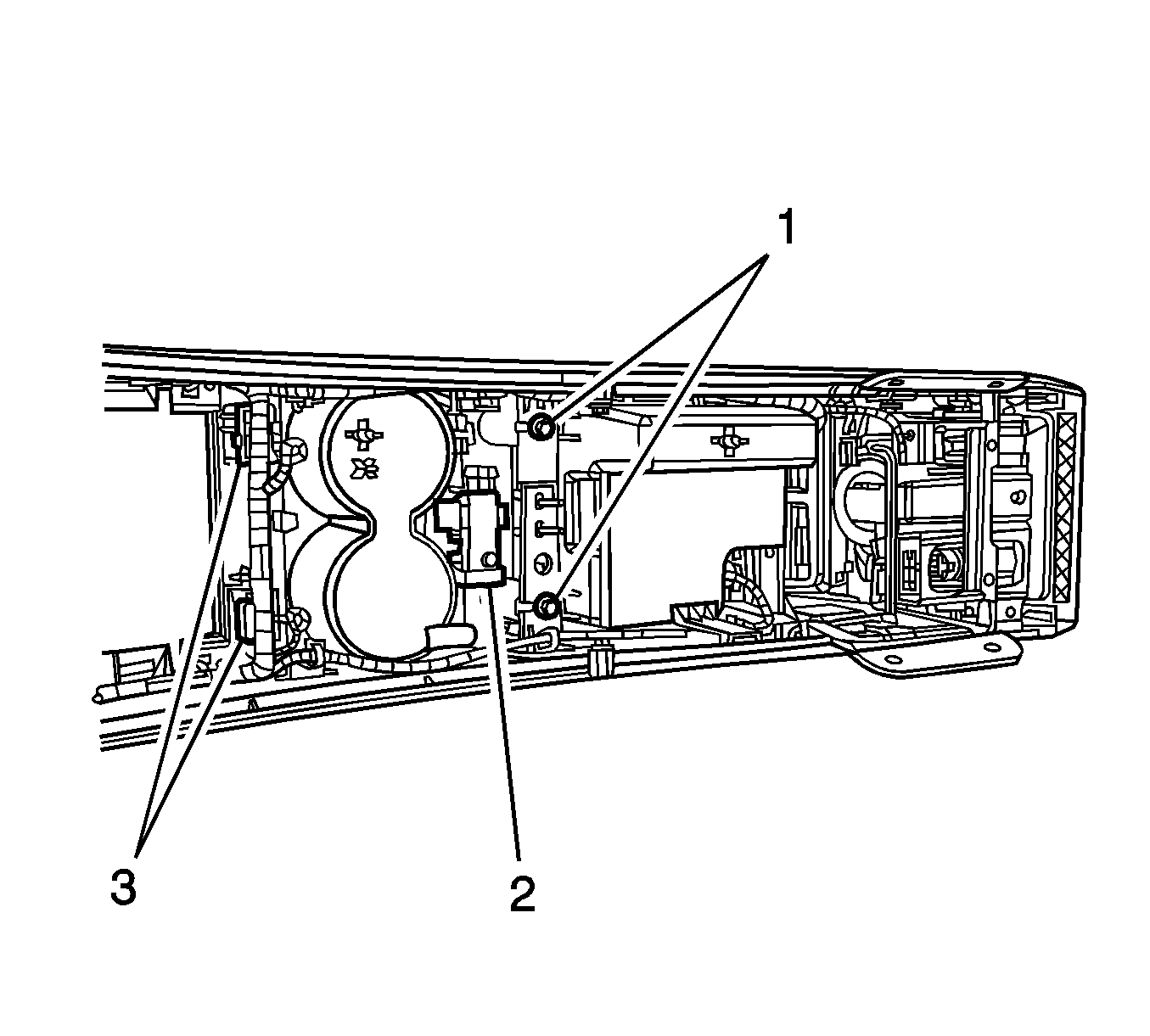 1

3

2