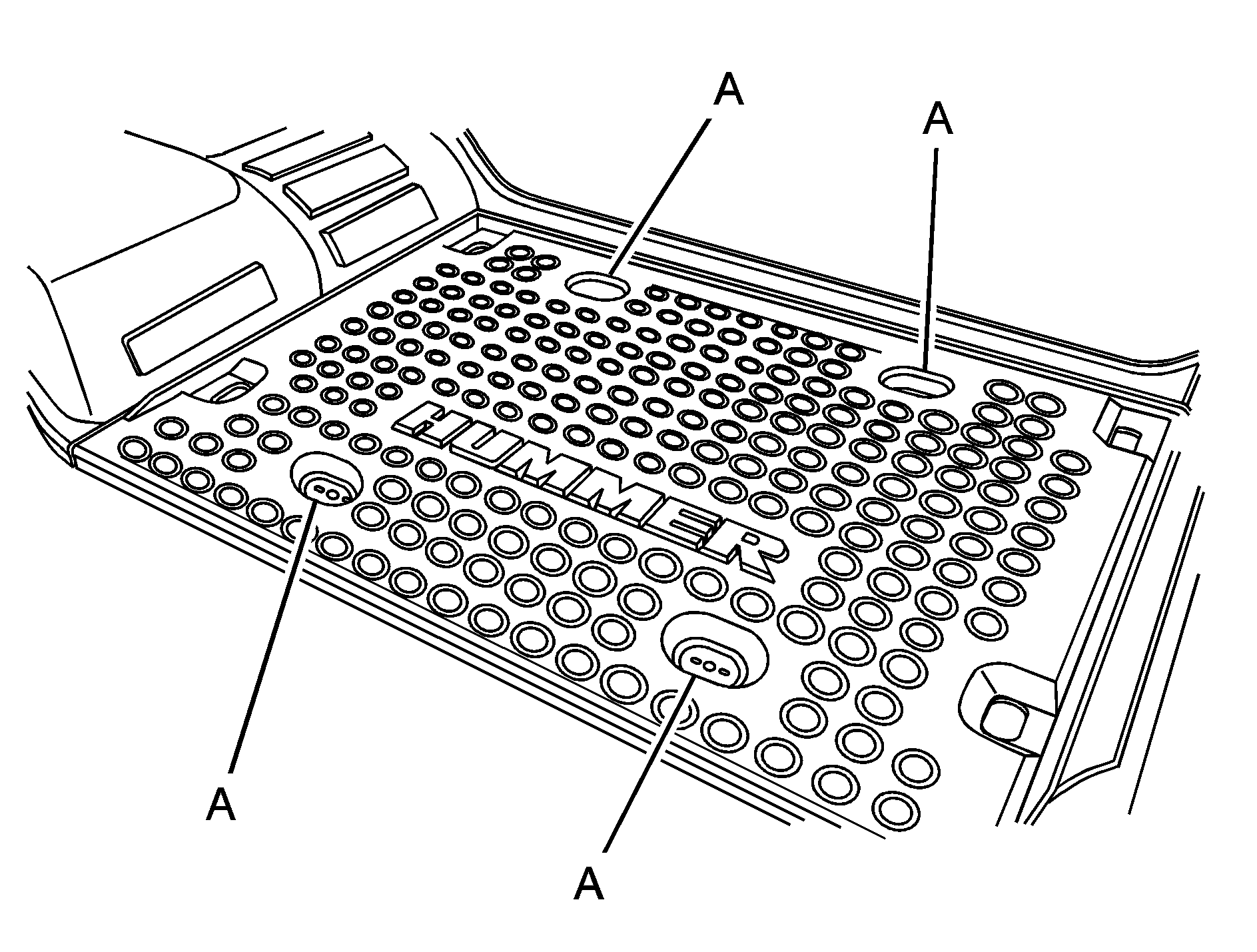 A
A
HUMMER
A
A