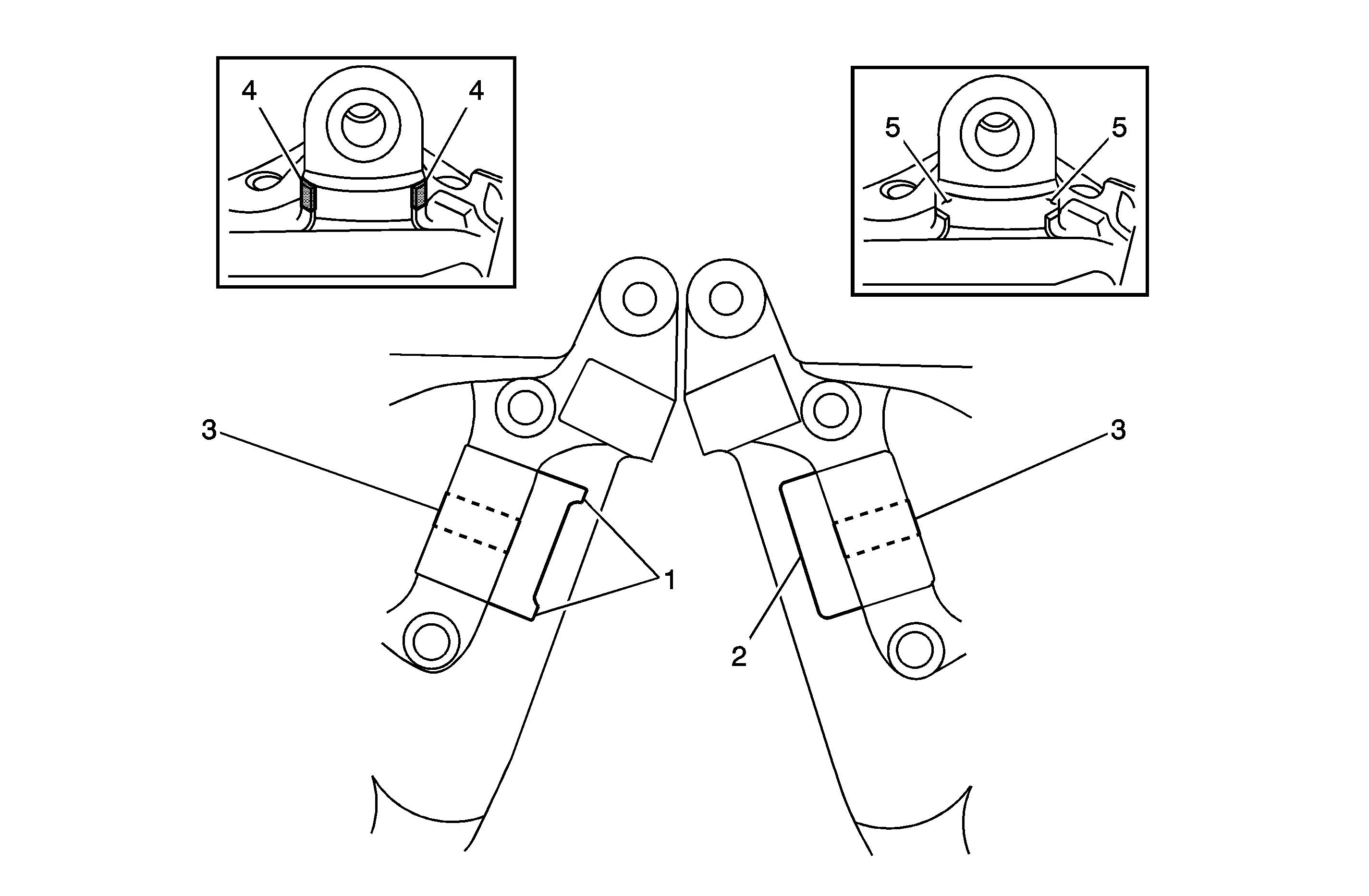 4
4
5
5
3
3
1
2