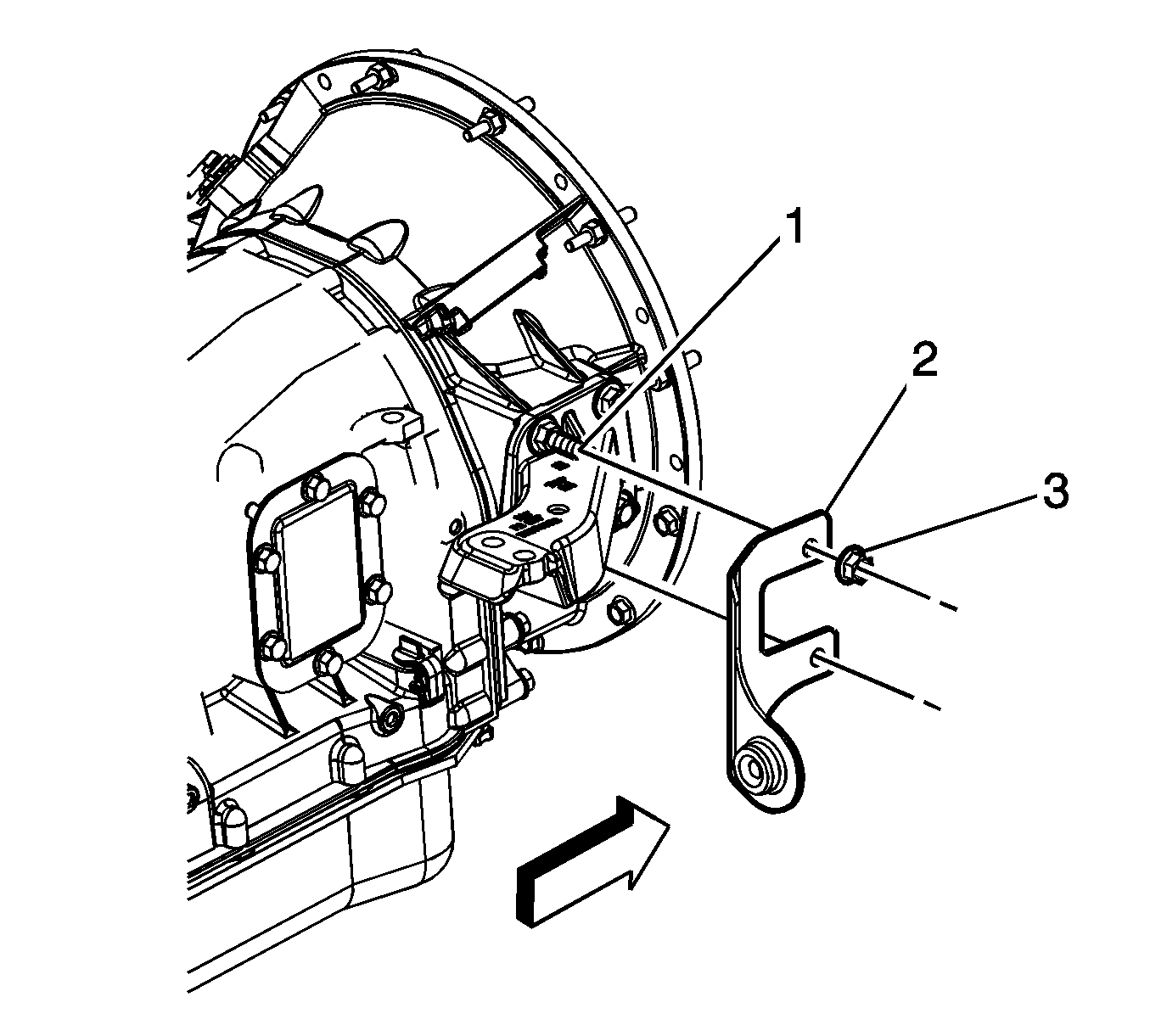 1
2
3