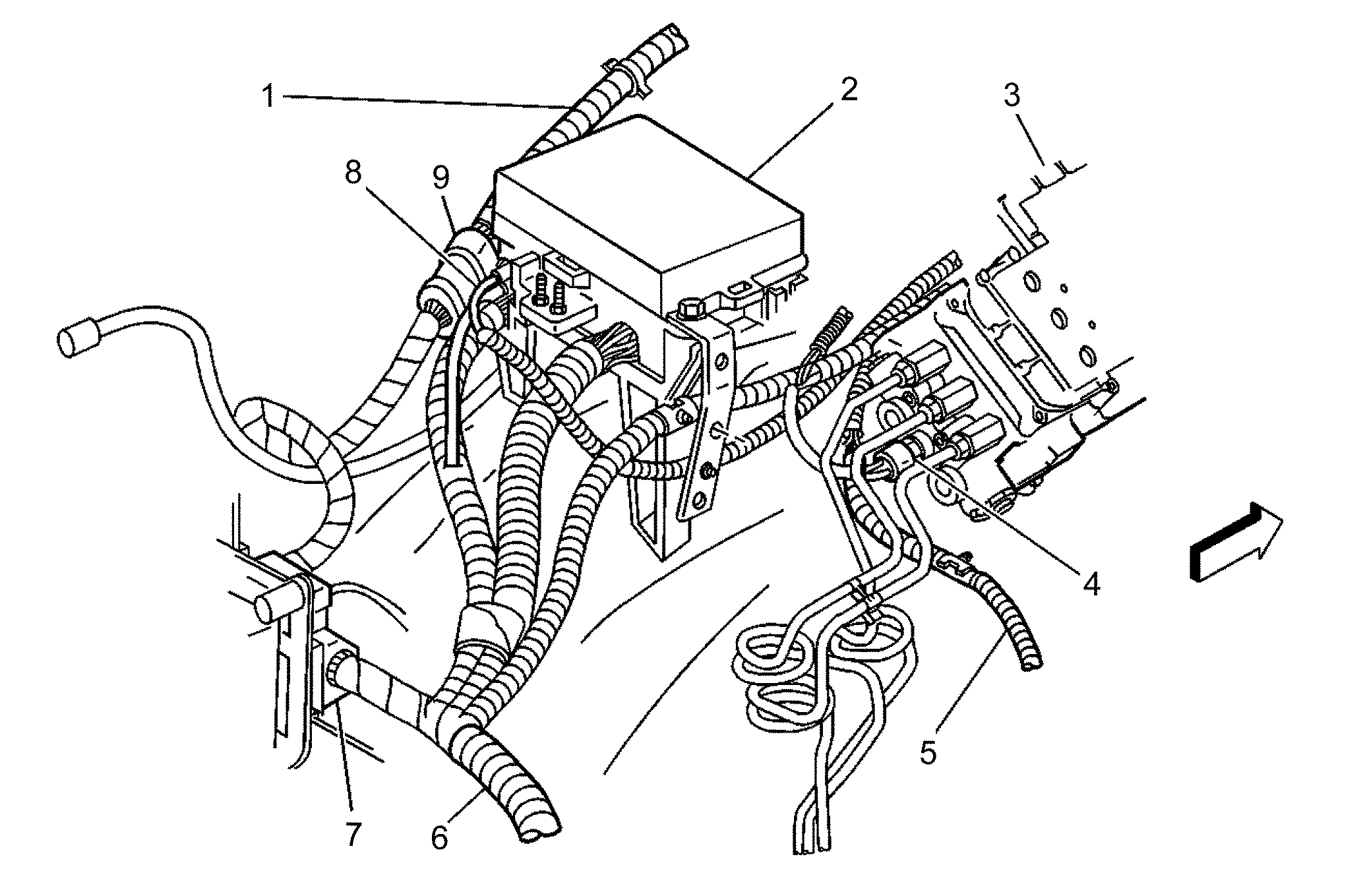 1
2
3
8
9
4
5
7
6