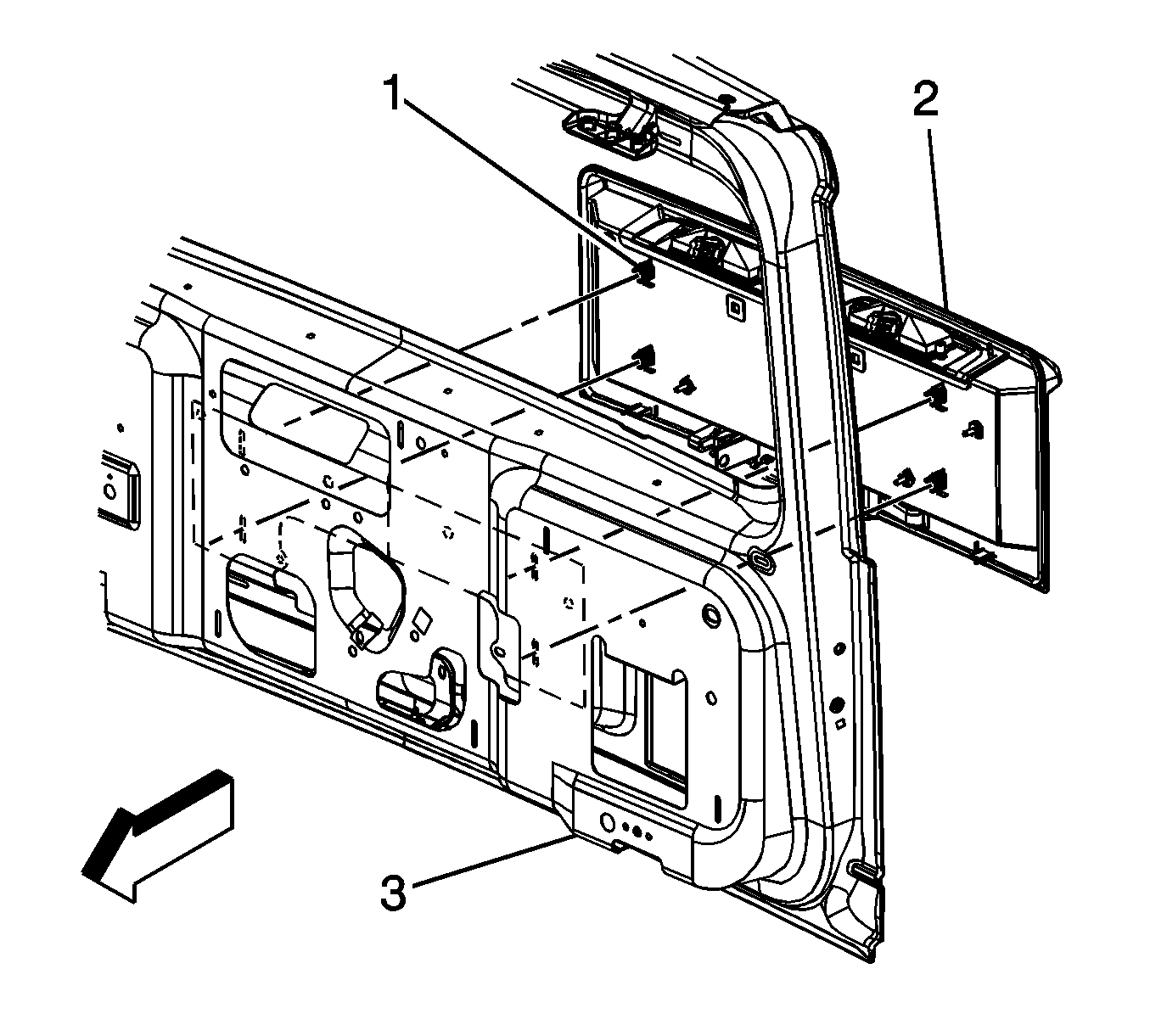 1
2
3