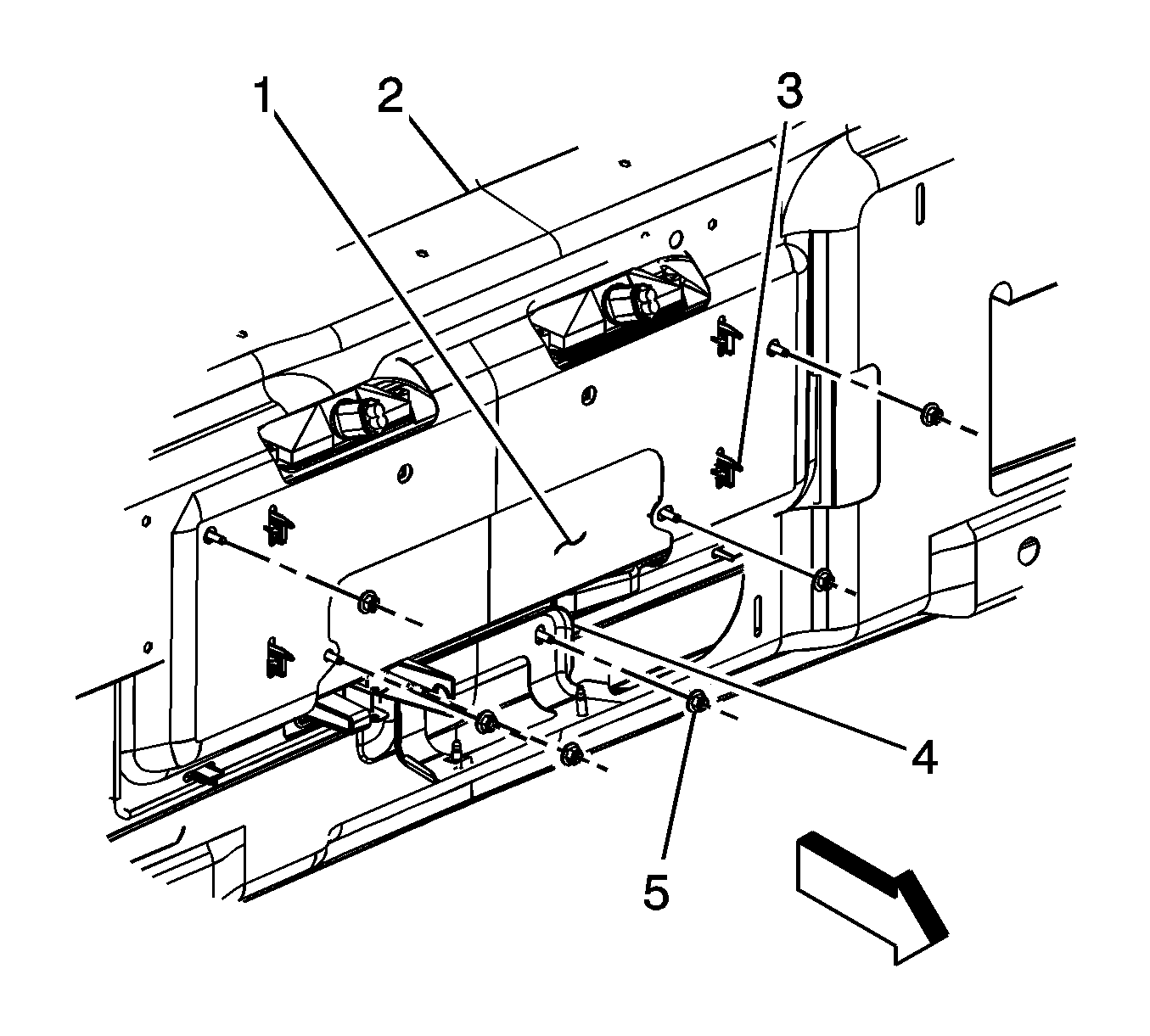 1
2
3
4
5