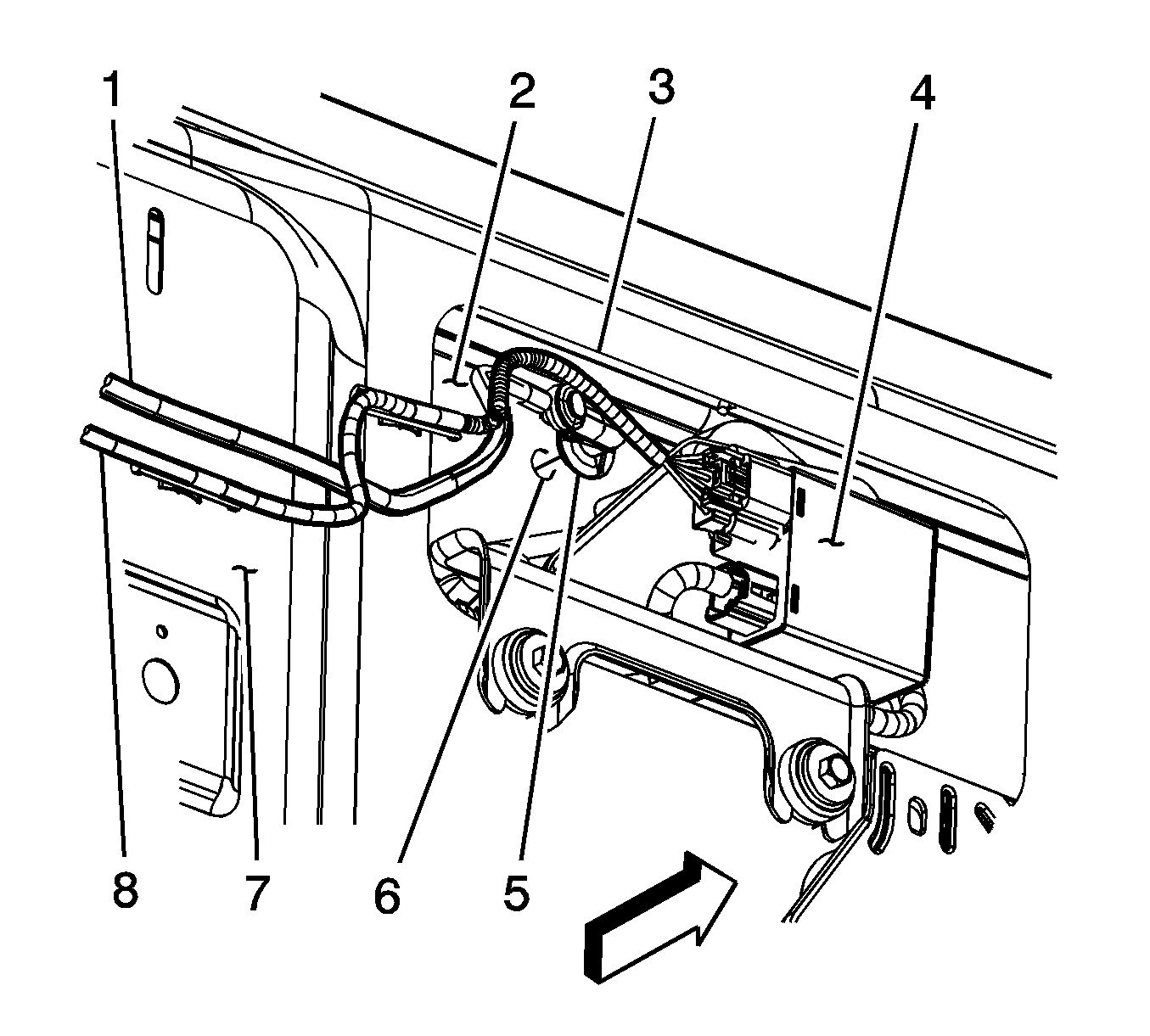 1
2
3
4
8
7
6
5