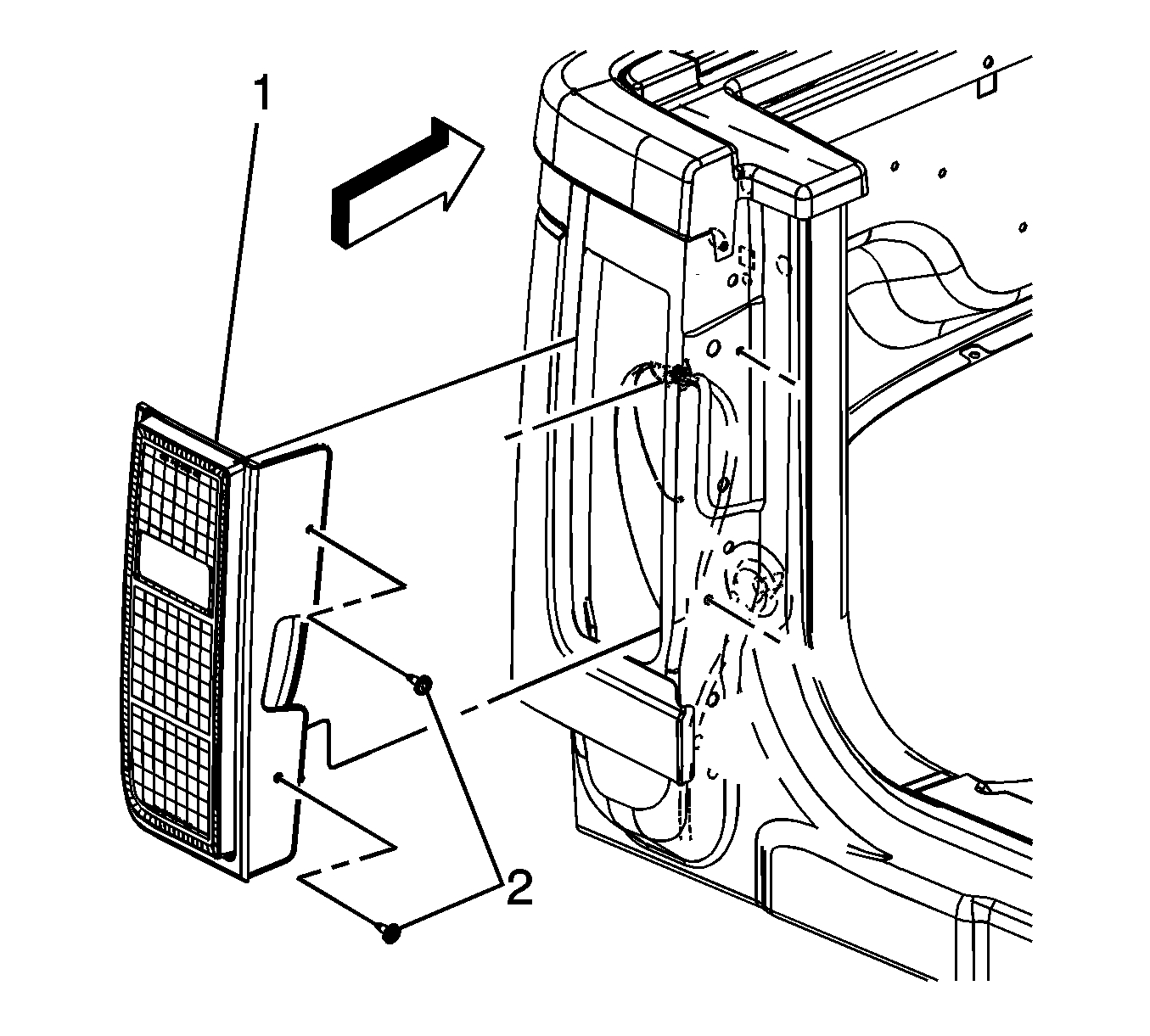 1
2