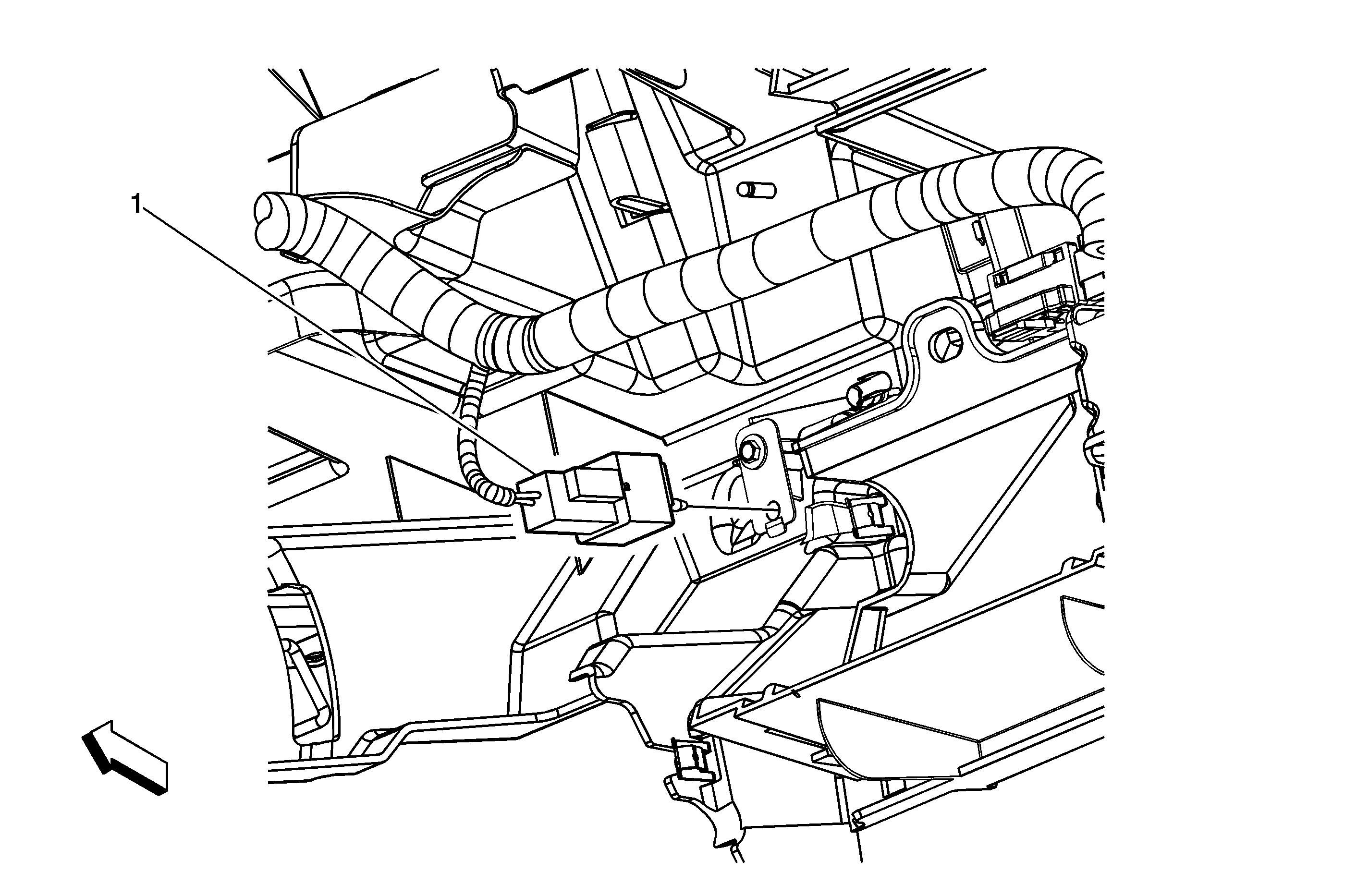 1