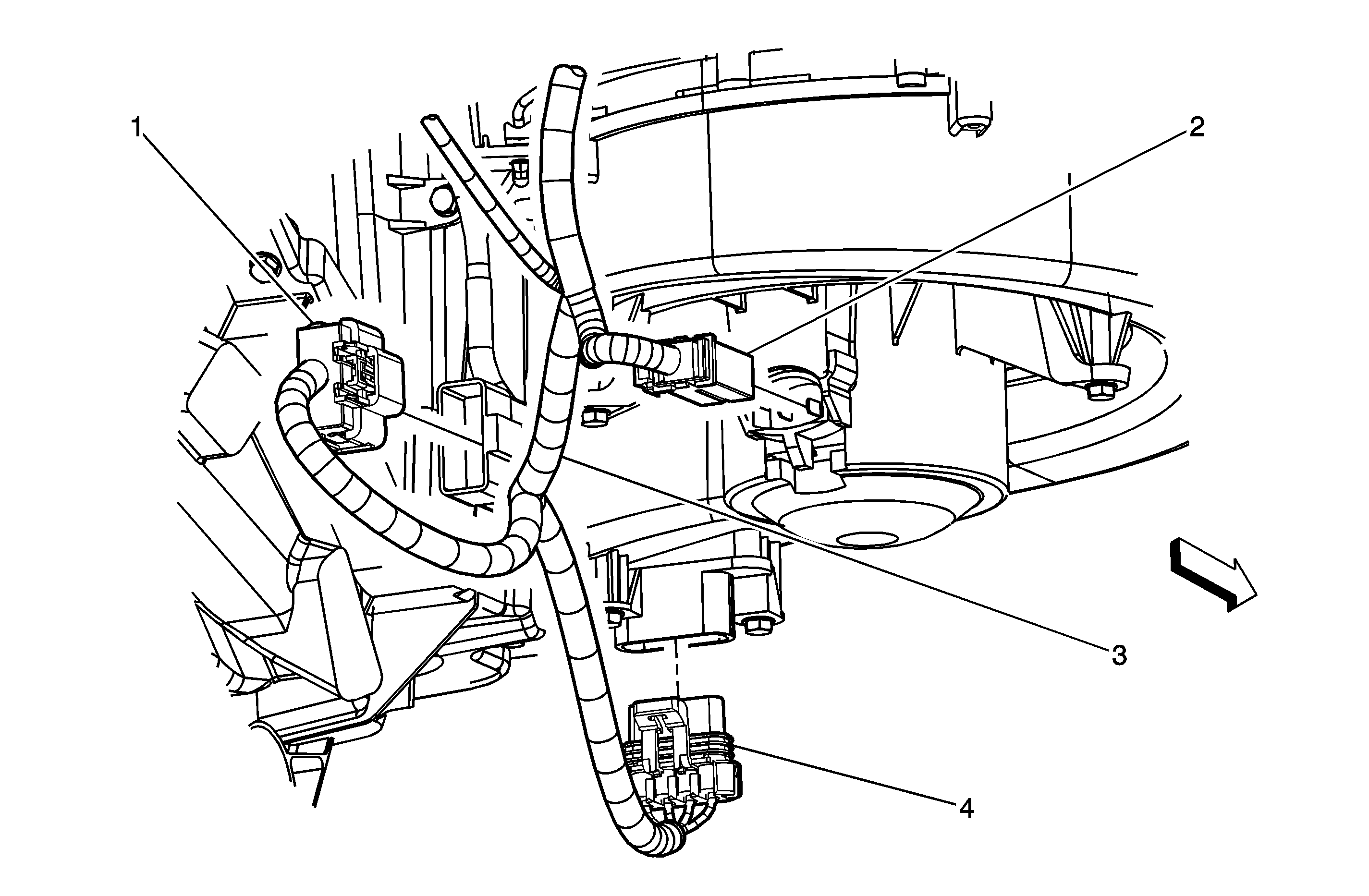 1

2

3

4