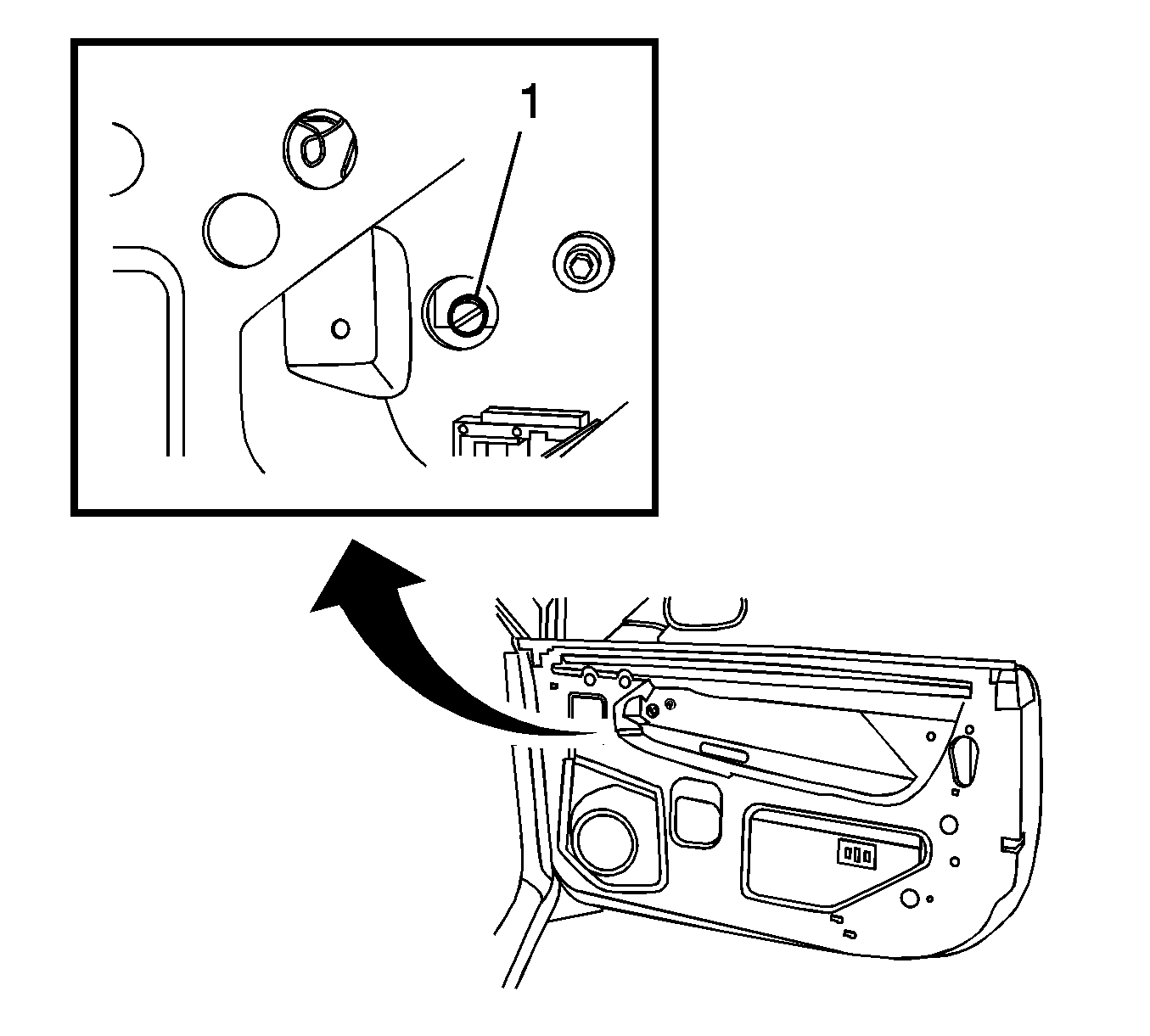 1