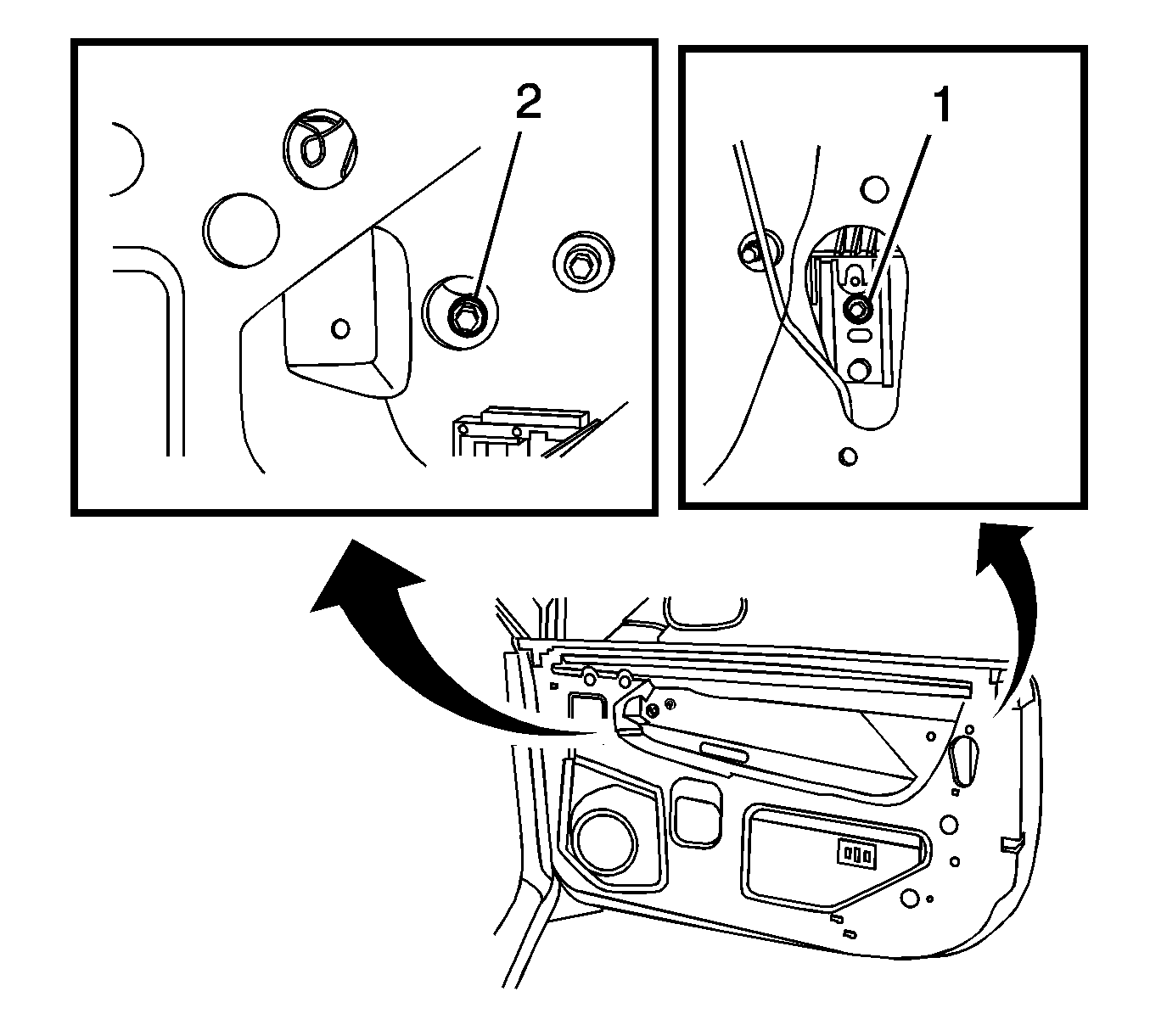 2

1